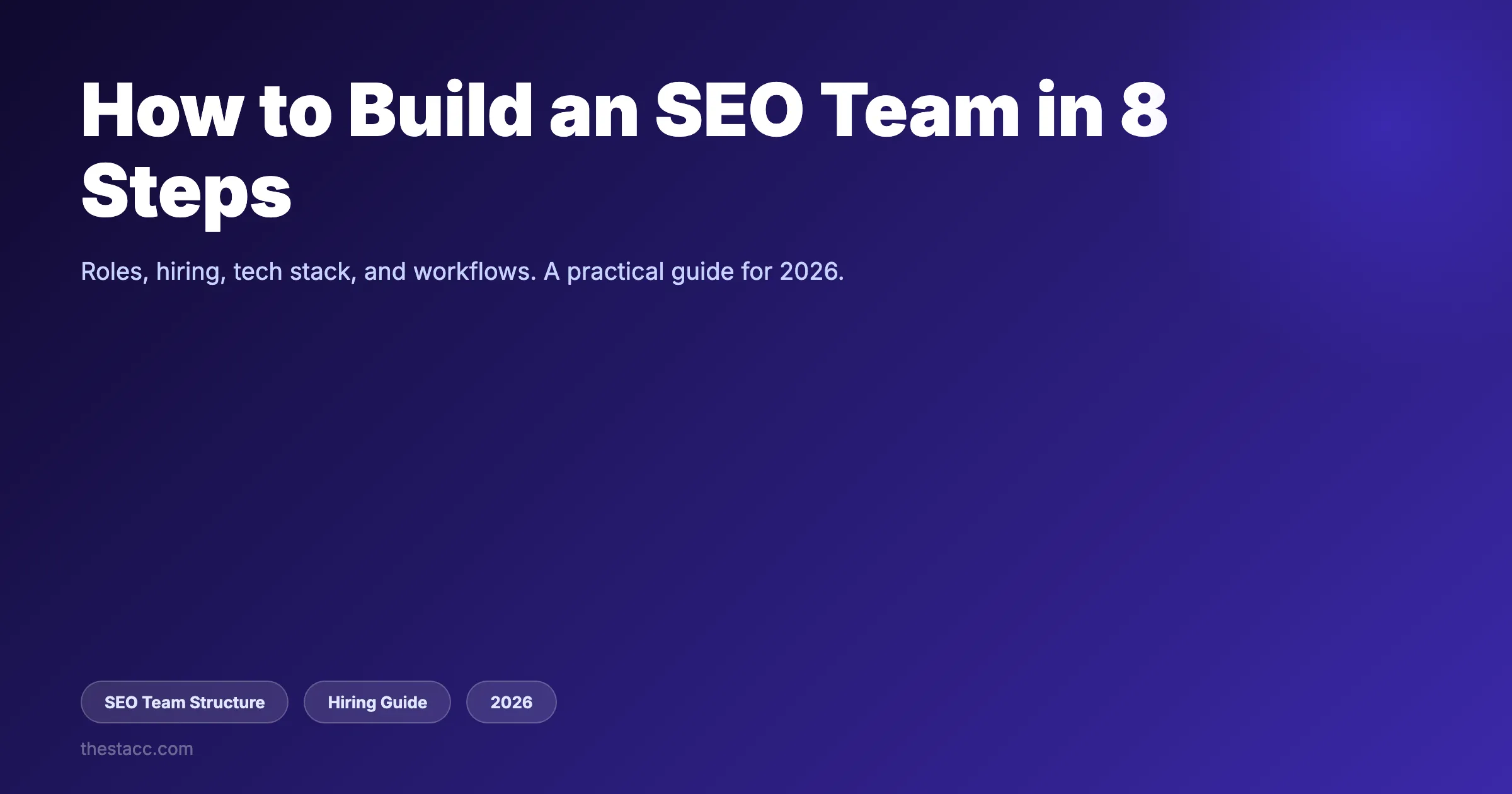 How to Build an SEO Team in 8 Steps

Roles, hiring, tech stack, and workflows. A practical guide for 2026.

SEO Team Structure

Hiring Guide

2026

thestacc.com