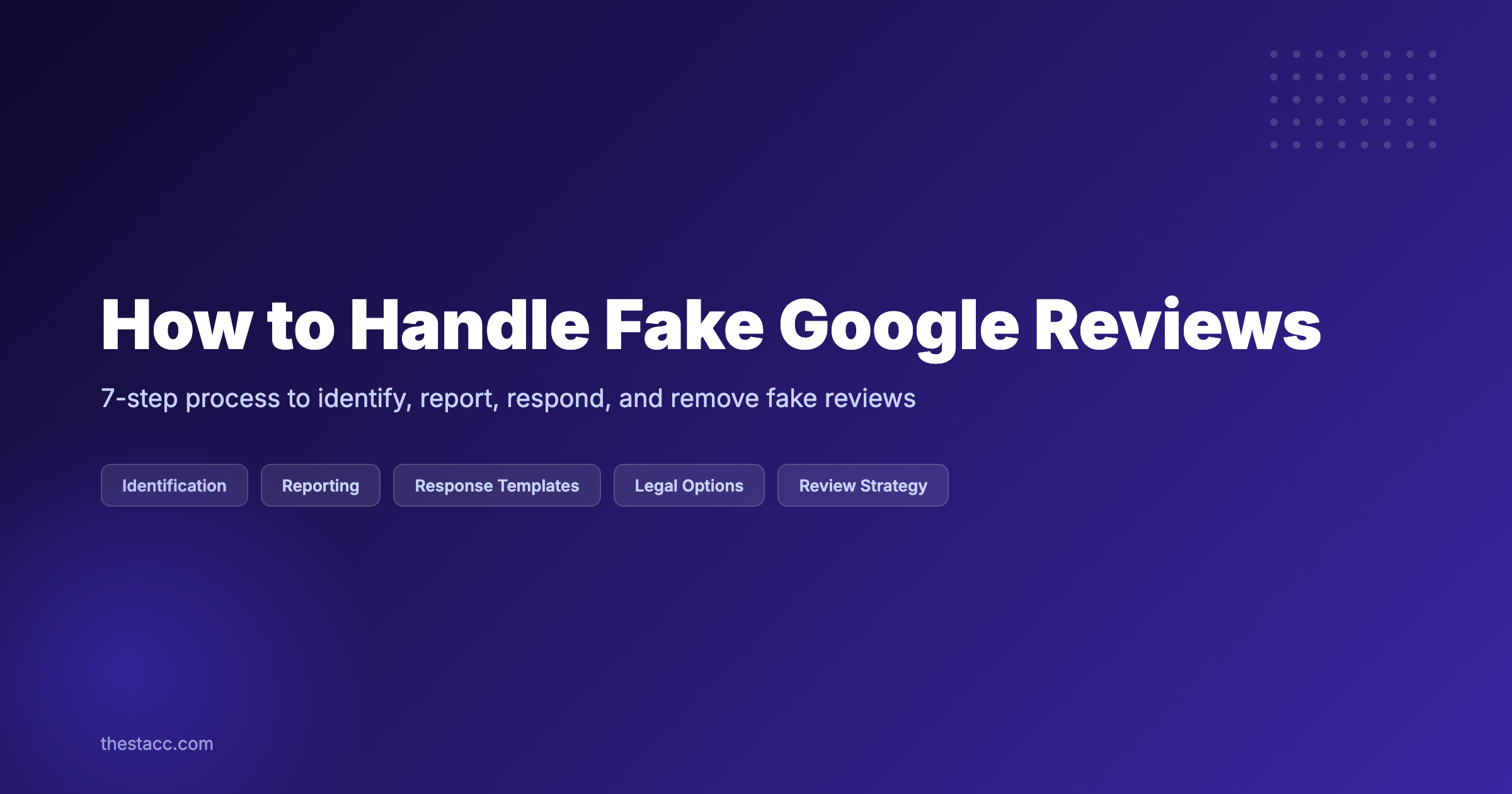 How to Handle Fake Google Reviews

7-step process to identify, report, respond, and remove fake reviews

Identification Reporting Response Templates Legal Options Review Strategy

thestacc.com