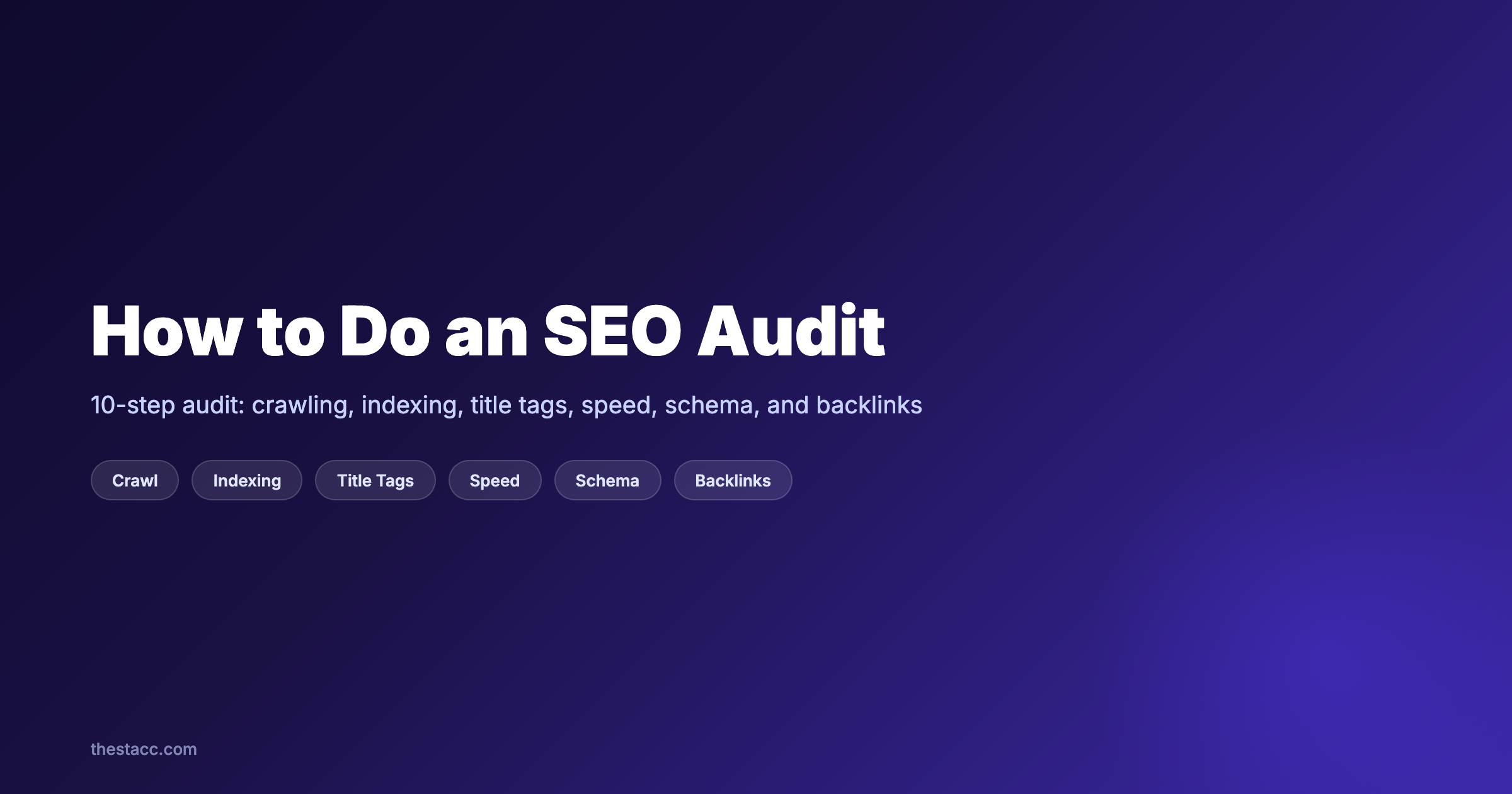 How to Do an SEO Audit

10-step audit: crawling, indexing, title tags, speed, schema, and backlinks

Crawl Indexing Title Tags Speed Schema Backlinks

thestacc.com