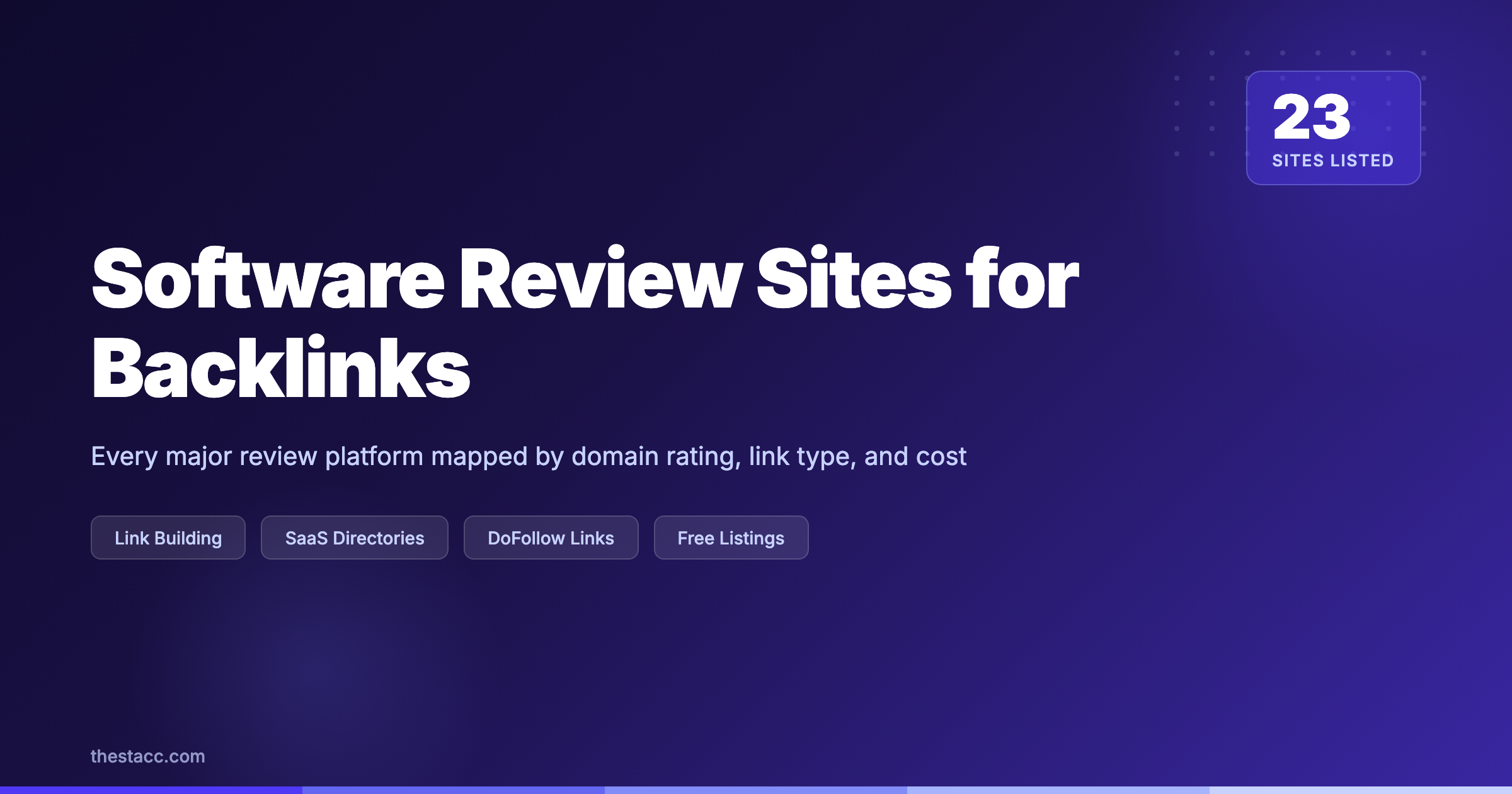 23
SITES LISTED

Software Review Sites for Backlinks

Every major review platform mapped by domain rating, link type, and cost

Link Building

SaaS Directories

DoFollow Links

Free Listings

thestacc.com