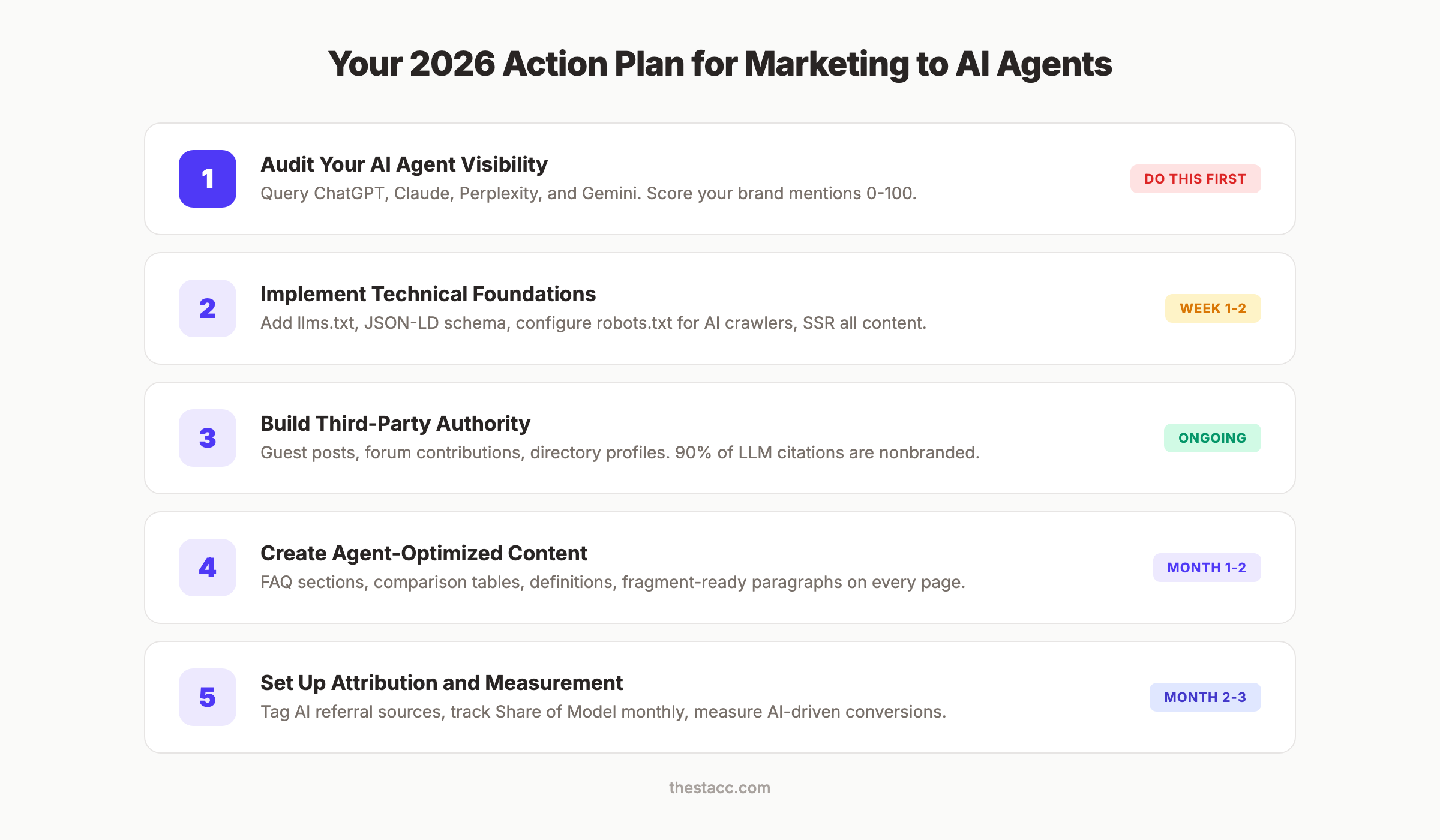 Your 2026 Action Plan for Marketing to AI Agents

1
Audit Your AI Agent Visibility
Query ChatGPT, Claude, Perplexity, and Gemini. Score your brand mentions 0-100.
DO THIS FIRST

2
Implement Technical Foundations
Add llms.txt, JSON-LD schema, configure robots.txt for AI crawlers, SSR all content.
WEEK 1-2

3
Build Third-Party Authority
Guest posts, forum contributions, directory profiles. 90% of LLM citations are nonbranded.
ONGOING

4
Create Agent-Optimized Content
FAQ sections, comparison tables, definitions, fragment-ready paragraphs on every page.
MONTH 1-2

5
Set Up Attribution and Measurement
Tag AI referral sources, track Share of Model monthly, measure AI-driven conversions.
MONTH 2-3

thestacc.com