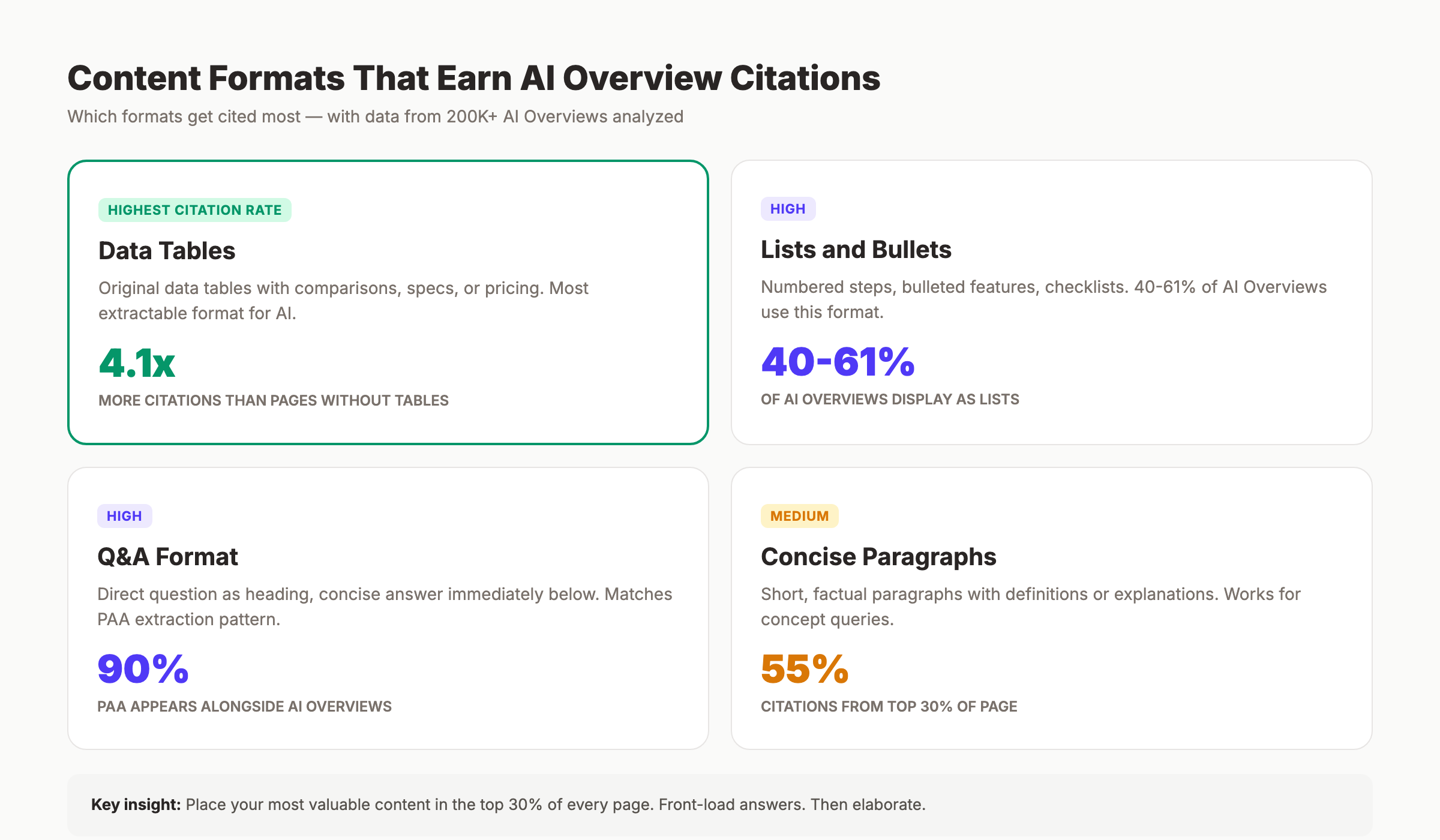 Content Formats That Earn AI Overview Citations

Which formats get cited most — with data from 200K+ AI Overviews analyzed

HIGHEST CITATION RATE

Data Tables

Original data tables with comparisons, specs, or pricing. Most extractable format for AI.

4.1x

MORE CITATIONS THAN PAGES WITHOUT TABLES

HIGH

Lists and Bullets

Numbered steps, bulleted features, checklists. 40-61% of AI Overviews use this format.

40-61%

OF AI OVERVIEWS DISPLAY AS LISTS

HIGH

Q&A Format

Direct question as heading, concise answer immediately below. Matches PAA extraction pattern.

90%

PAA APPEARS ALONGSIDE AI OVERVIEWS

MEDIUM

Concise Paragraphs

Short, factual paragraphs with definitions or explanations. Works for concept queries.

55%

CITATIONS FROM TOP 30% OF PAGE

Key insight: Place your most valuable content in the top 30% of every page. Front-load answers. Then elaborate.