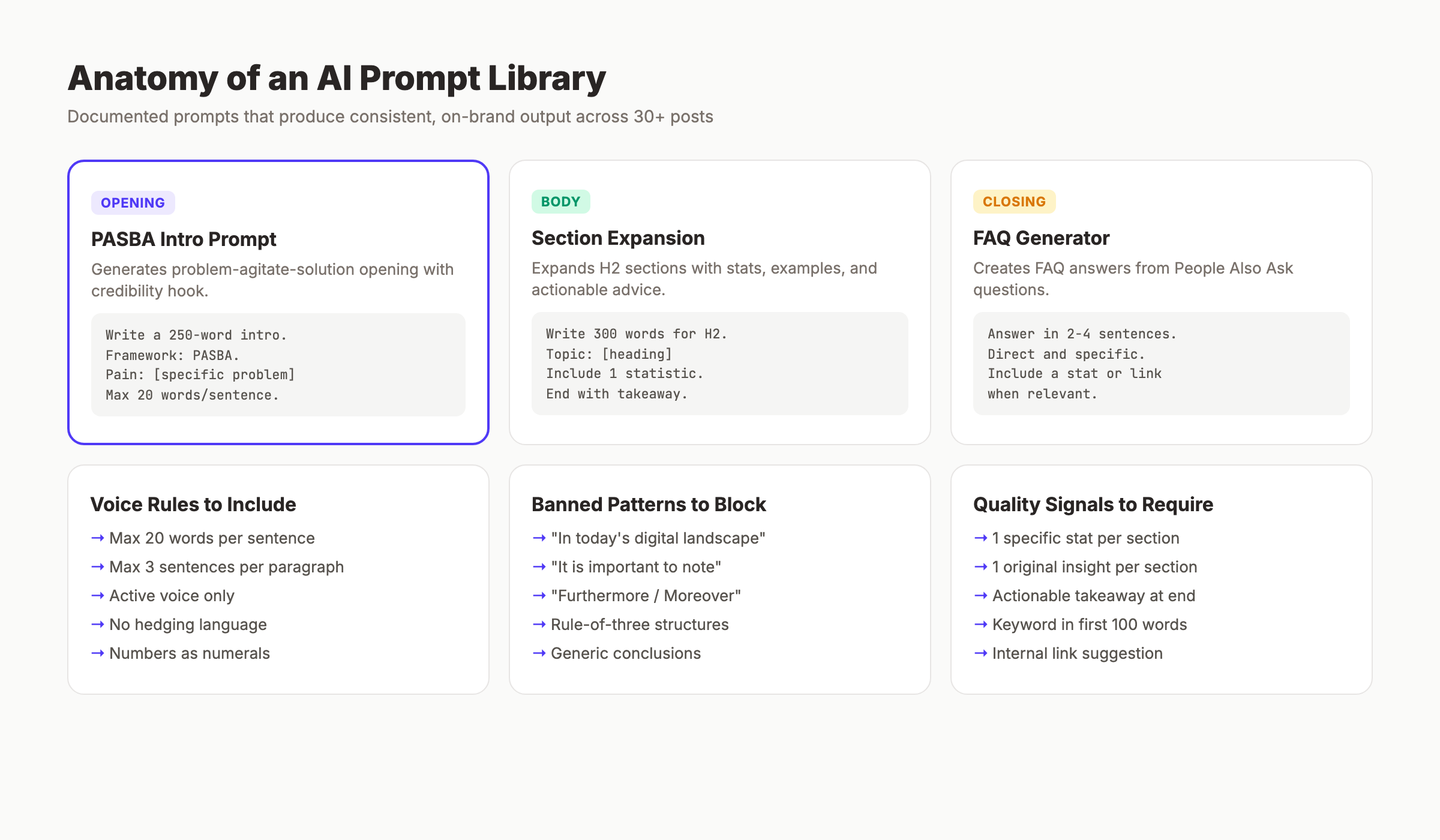 Anatomy of an AI Prompt Library

Documented prompts that produce consistent, on-brand output across 30+ posts

OPENING

PASBA Intro Prompt

Generates problem-agitate-solution opening with credibility hook.

Write a 250-word intro.
Framework: PASBA.
Pain: [specific problem]
Max 20 words/sentence.

BODY

Section Expansion

Expands H2 sections with stats, examples, and actionable advice.

Write 300 words for H2.
Topic: [heading]
Include 1 statistic.
End with takeaway.

CLOSING

FAQ Generator

Creates FAQ answers from People Also Ask questions.

Answer in 2-4 sentences.
Direct and specific.
Include a stat or link
when relevant.

Voice Rules to Include

→ Max 20 words per sentence
→ Max 3 sentences per paragraph
→ Active voice only
→ No hedging language
→ Numbers as numerals

Banned Patterns to Block

→ "In today's digital landscape"
→ "It is important to note"
→ "Furthermore / Moreover"
→ Rule-of-three structures
→ Generic conclusions

Quality Signals to Require

→ 1 specific stat per section
→ 1 original insight per section
→ Actionable takeaway at end
→ Keyword in first 100 words
→ Internal link suggestion