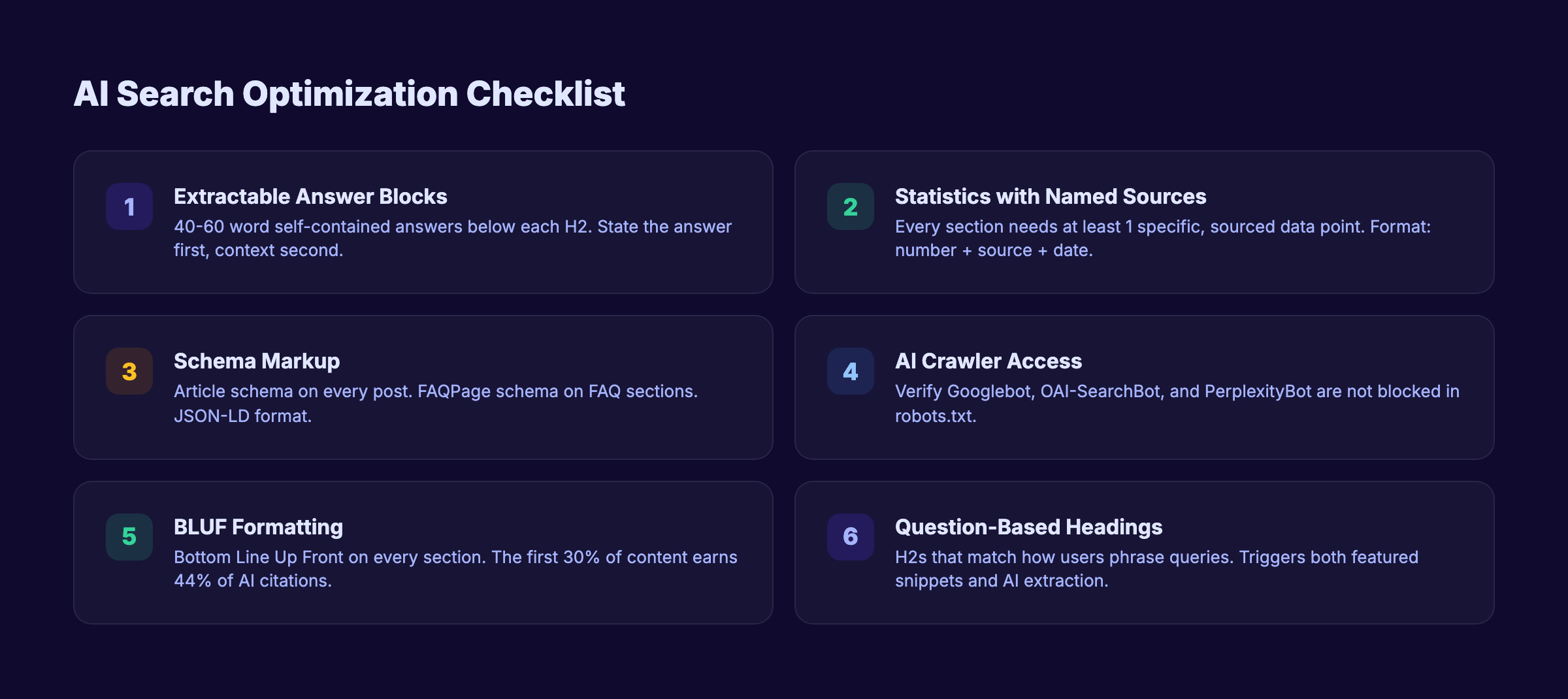 AI Search Optimization Checklist

1
Extractable Answer Blocks
40-60 word self-contained answers below each H2. State the answer first, context second.

2
Statistics with Named Sources
Every section needs at least 1 specific, sourced data point. Format: number + source + date.

3
Schema Markup
Article schema on every post. FAQPage schema on FAQ sections. JSON-LD format.

4
AI Crawler Access
Verify Googlebot, OAI-SearchBot, and PerplexityBot are not blocked in robots.txt.

5
BLUF Formatting
Bottom Line Up Front on every section. The first 30% of content earns 44% of AI citations.

6
Question-Based Headings
H2s that match how users phrase queries. Triggers both featured snippets and AI extraction.