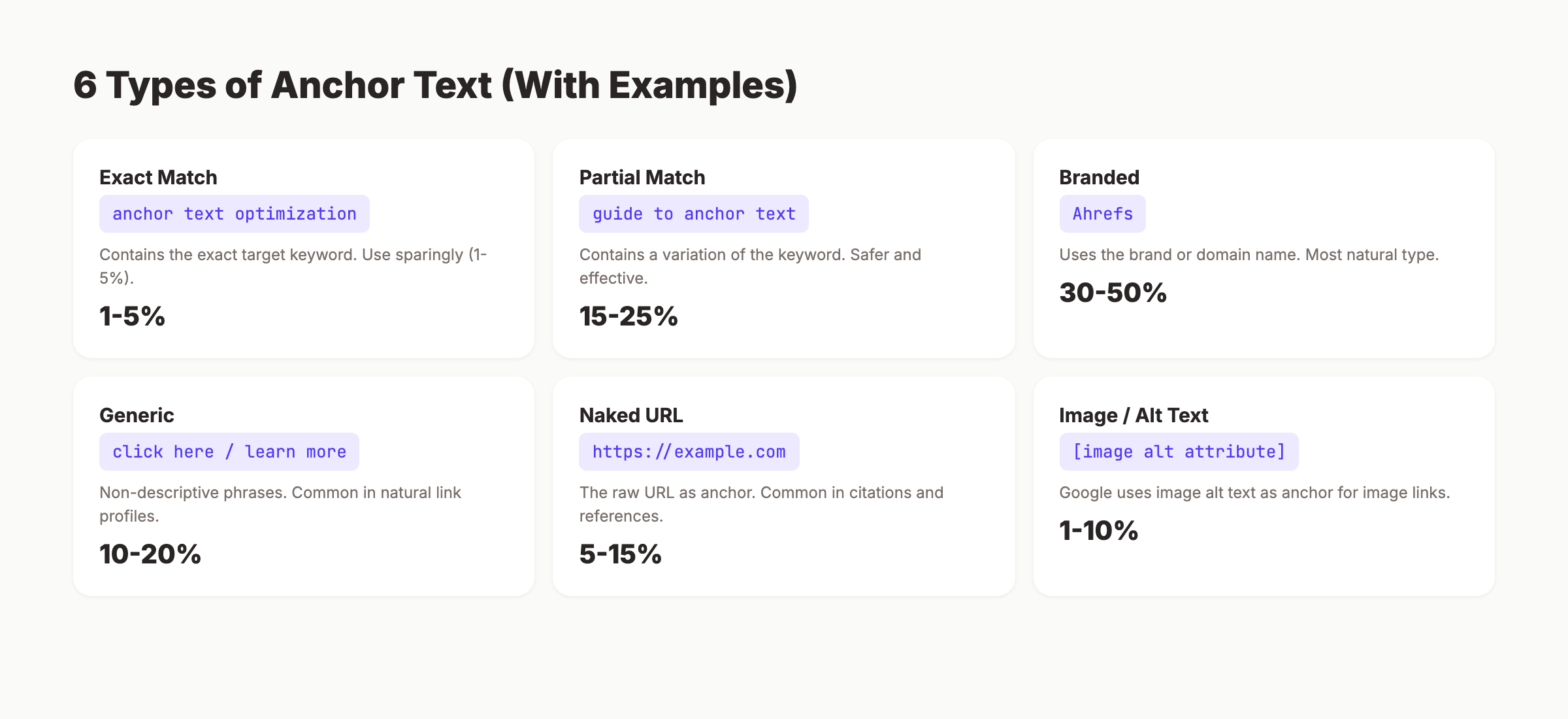 6 Types of Anchor Text (With Examples)

Exact Match

anchor text optimization

Contains the exact target keyword. Use sparingly (1-5%).

1-5%

Partial Match

guide to anchor text

Contains a variation of the keyword. Safer and effective.

15-25%

Branded

Ahrefs

Uses the brand or domain name. Most natural type.

30-50%

Generic

click here / learn more

Non-descriptive phrases. Common in natural link profiles.

10-20%

Naked URL

https://example.com

The raw URL as anchor. Common in citations and references.

5-15%

Image / Alt Text

[image alt attribute]

Google uses image alt text as anchor for image links.

1-10%