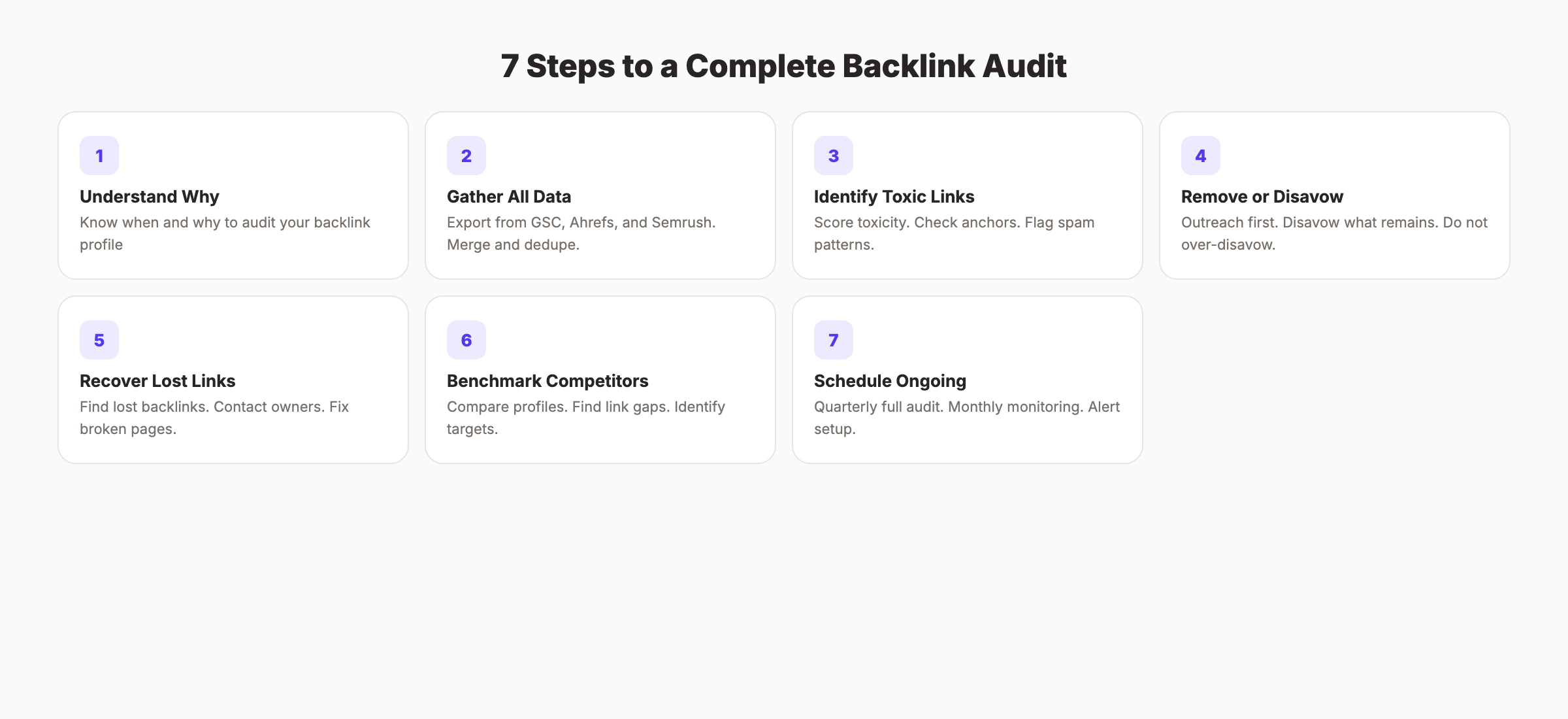 7 Steps to a Complete Backlink Audit

1

Understand Why

Know when and why to audit your backlink profile

2

Gather All Data

Export from GSC, Ahrefs, and Semrush. Merge and dedupe.

3

Identify Toxic Links

Score toxicity. Check anchors. Flag spam patterns.

4

Remove or Disavow

Outreach first. Disavow what remains. Do not over-disavow.

5

Recover Lost Links

Find lost backlinks. Contact owners. Fix broken pages.

6

Benchmark Competitors

Compare profiles. Find link gaps. Identify targets.

7

Schedule Ongoing

Quarterly full audit. Monthly monitoring. Alert setup.