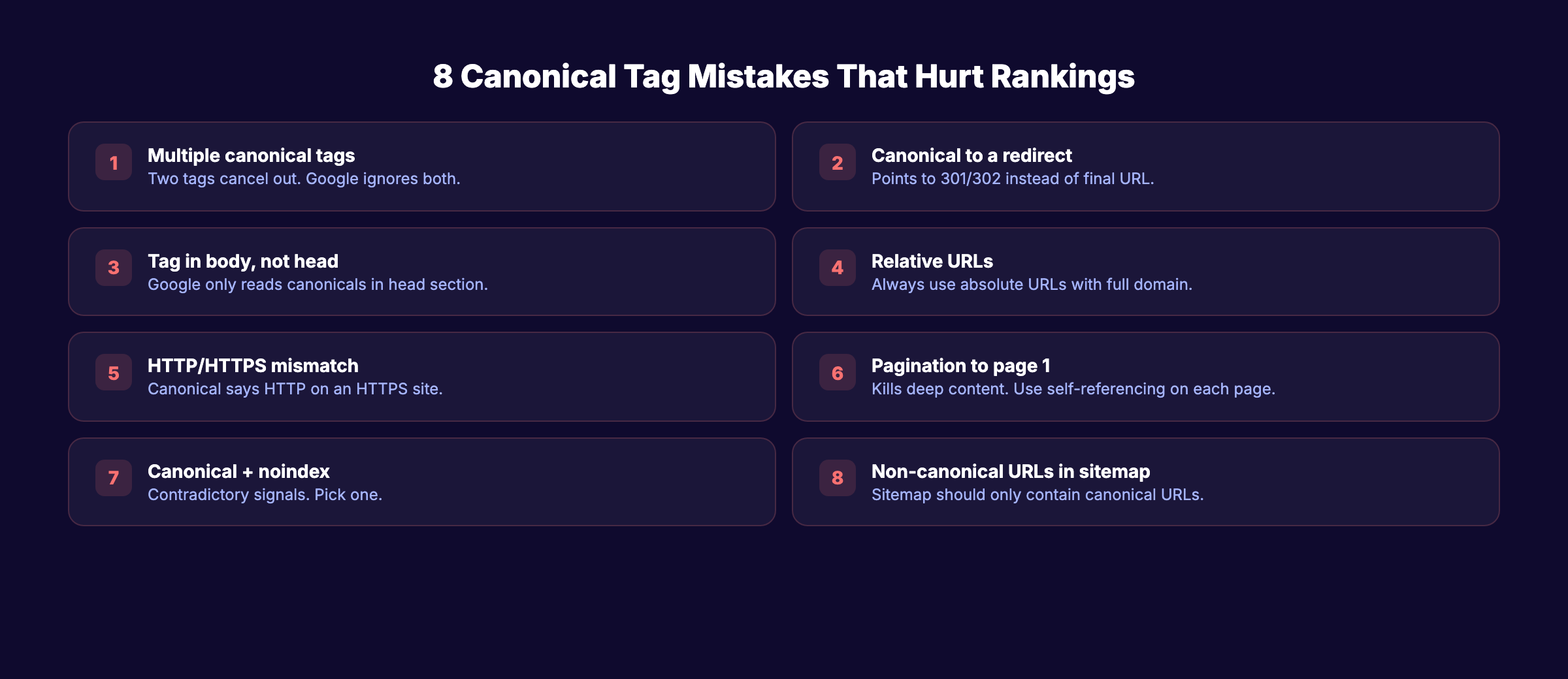 8 Canonical Tag Mistakes That Hurt Rankings

1
Multiple canonical tags
Two tags cancel out. Google ignores both.

2
Canonical to a redirect
Points to 301/302 instead of final URL.

3
Tag in body, not head
Google only reads canonicals in head section.

4
Relative URLs
Always use absolute URLs with full domain.

5
HTTP/HTTPS mismatch
Canonical says HTTP on an HTTPS site.

6
Pagination to page 1
Kills deep content. Use self-referencing on each page.

7
Canonical + noindex
Contradictory signals. Pick one.

8
Non-canonical URLs in sitemap
Sitemap should only contain canonical URLs.