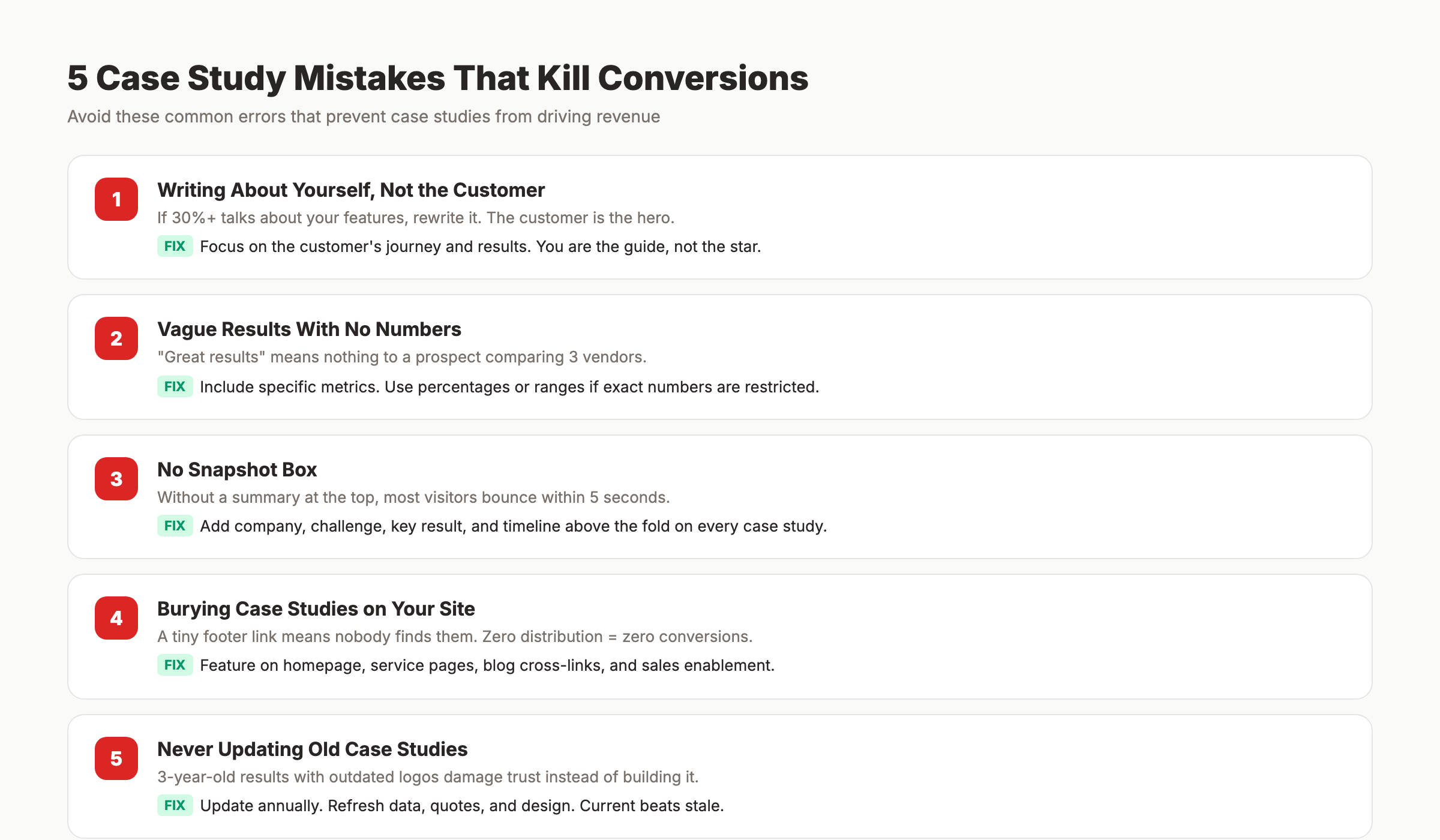 5 Case Study Mistakes That Kill Conversions

Avoid these common errors that prevent case studies from driving revenue

1

Writing About Yourself, Not the Customer

If 30%+ talks about your features, rewrite it. The customer is the hero.

FIX Focus on the customer's journey and results. You are the guide, not the star.

2

Vague Results With No Numbers

"Great results" means nothing to a prospect comparing 3 vendors.

FIX Include specific metrics. Use percentages or ranges if exact numbers are restricted.

3

No Snapshot Box

Without a summary at the top, most visitors bounce within 5 seconds.

FIX Add company, challenge, key result, and timeline above the fold on every case study.

4

Burying Case Studies on Your Site

A tiny footer link means nobody finds them. Zero distribution = zero conversions.

FIX Feature on homepage, service pages, blog cross-links, and sales enablement.

5

Never Updating Old Case Studies

3-year-old results with outdated logos damage trust instead of building it.

FIX Update annually. Refresh data, quotes, and design. Current beats stale.