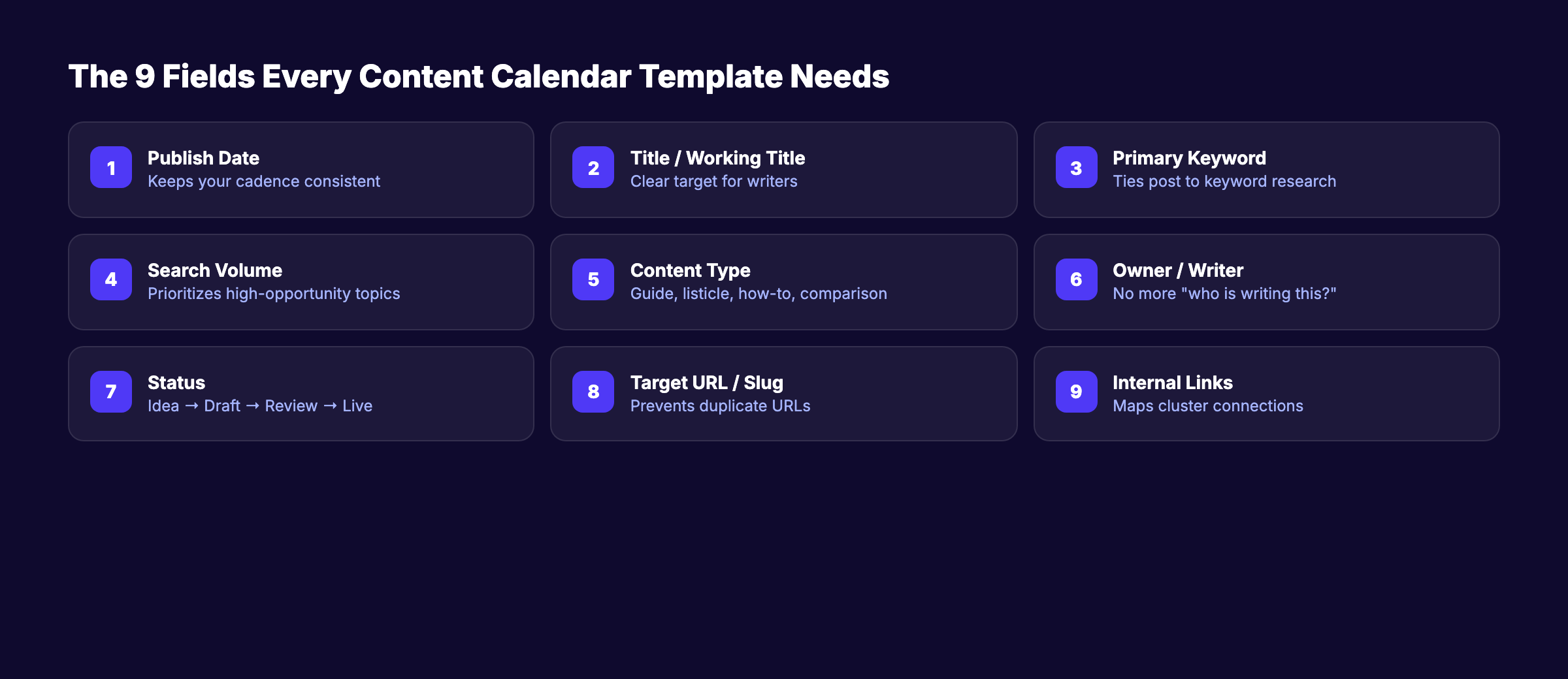 The 9 Fields Every Content Calendar Template Needs

1 Publish Date
Keeps your cadence consistent

2 Title / Working Title
Clear target for writers

3 Primary Keyword
Ties post to keyword research

4 Search Volume
Prioritizes high-opportunity topics

5 Content Type
Guide, listicle, how-to, comparison

6 Owner / Writer
No more "who is writing this?"

7 Status
Idea → Draft → Review → Live

8 Target URL / Slug
Prevents duplicate URLs

9 Internal Links
Maps cluster connections