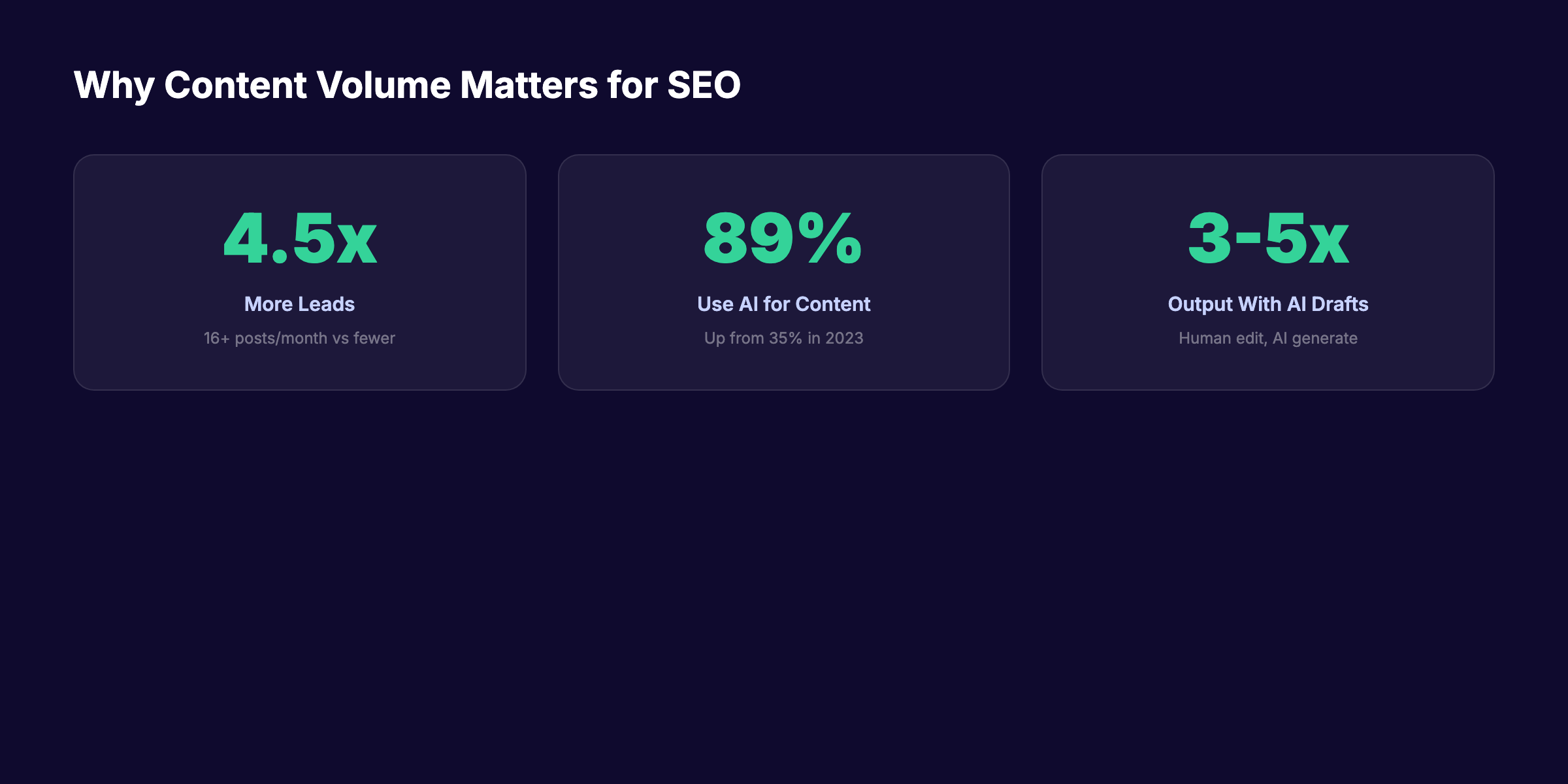 Why Content Volume Matters for SEO

4.5x

More Leads

16+ posts/month vs fewer

89%

Use AI for Content

Up from 35% in 2023

3-5x

Output With AI Drafts

Human edit, AI generate