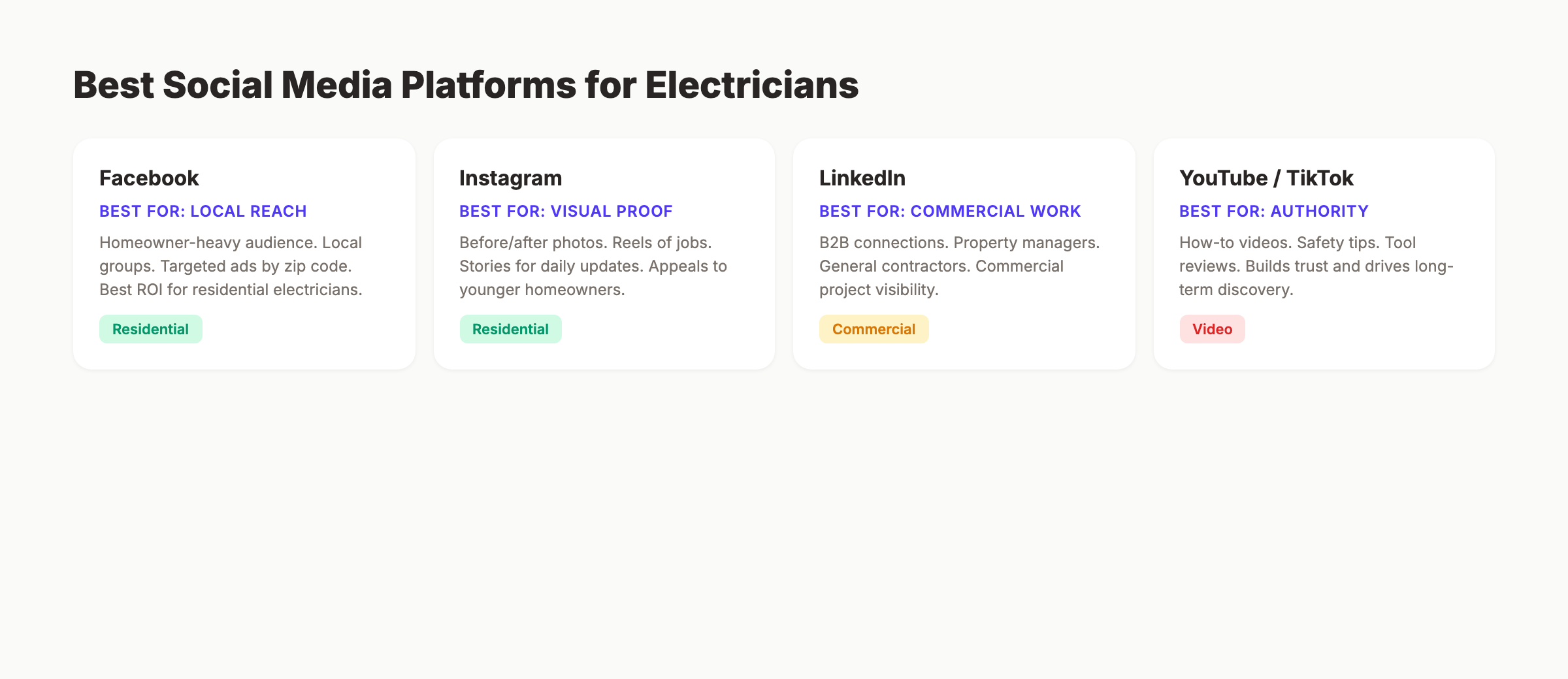 Best Social Media Platforms for Electricians

Facebook

BEST FOR: LOCAL REACH

Homeowner-heavy audience. Local groups. Targeted ads by zip code. Best ROI for residential electricians.

Residential

Instagram

BEST FOR: VISUAL PROOF

Before/after photos. Reels of jobs. Stories for daily updates. Appeals to younger homeowners.

Residential

LinkedIn

BEST FOR: COMMERCIAL WORK

B2B connections. Property managers. General contractors. Commercial project visibility.

Commercial

YouTube / TikTok

BEST FOR: AUTHORITY

How-to videos. Safety tips. Tool reviews. Builds trust and drives long-term discovery.

Video