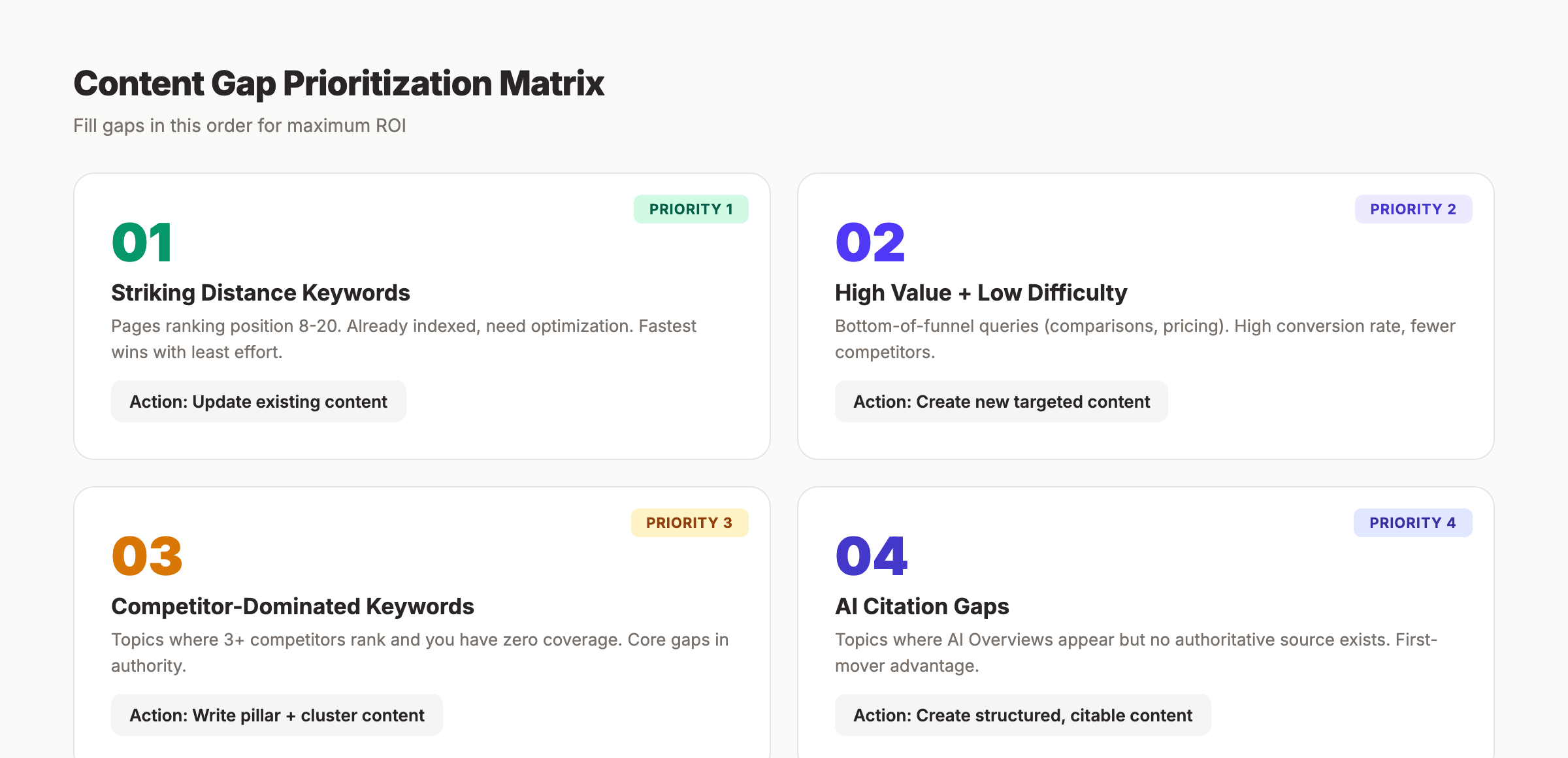 Content Gap Prioritization Matrix

Fill gaps in this order for maximum ROI

PRIORITY 1

01

Striking Distance Keywords

Pages ranking position 8-20. Already indexed, need optimization. Fastest wins with least effort.

Action: Update existing content

PRIORITY 2

02

High Value + Low Difficulty

Bottom-of-funnel queries (comparisons, pricing). High conversion rate, fewer competitors.

Action: Create new targeted content

PRIORITY 3

03

Competitor-Dominated Keywords

Topics where 3+ competitors rank and you have zero coverage. Core gaps in authority.

Action: Write pillar + cluster content

PRIORITY 4

04

AI Citation Gaps

Topics where AI Overviews appear but no authoritative source exists. First-mover advantage.

Action: Create structured, citable content