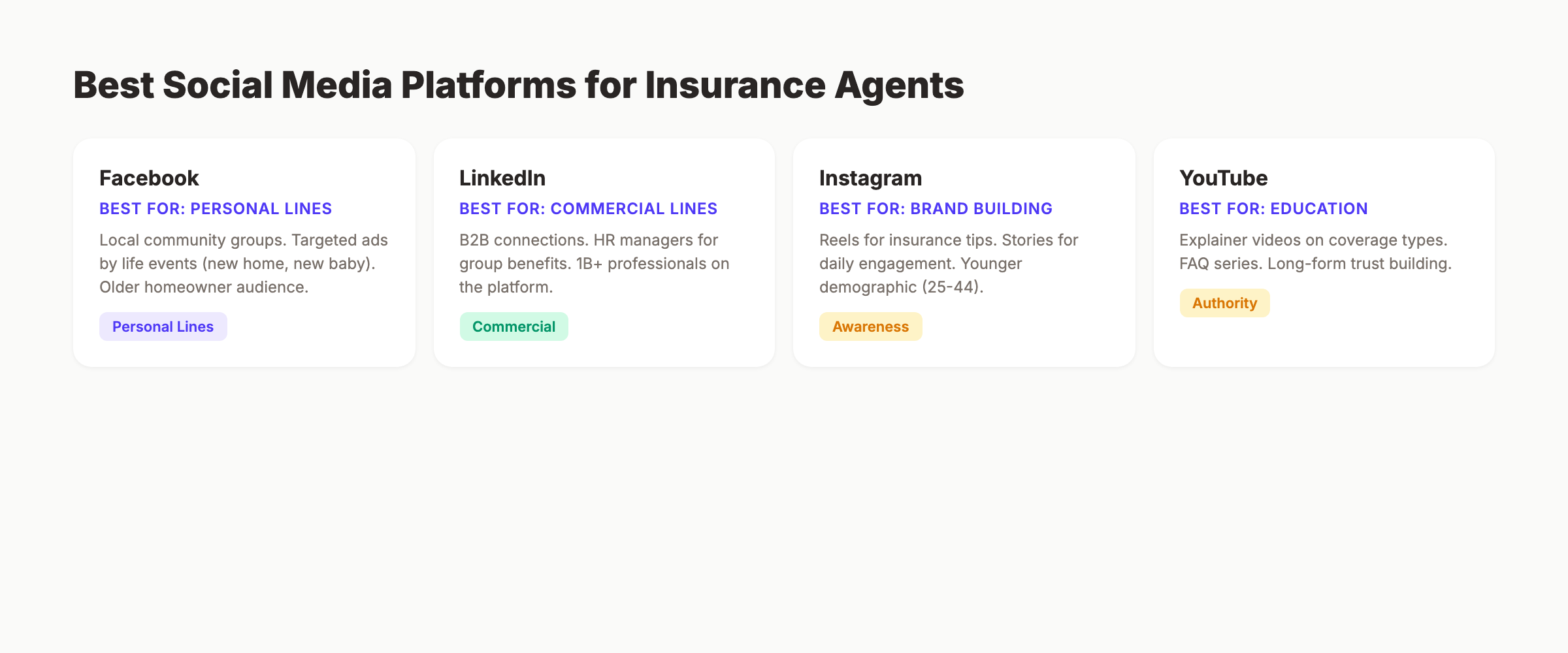 Best Social Media Platforms for Insurance Agents

Facebook
BEST FOR: PERSONAL LINES
Local community groups. Targeted ads by life events (new home, new baby). Older homeowner audience.
Personal Lines

LinkedIn
BEST FOR: COMMERCIAL LINES
B2B connections. HR managers for group benefits. 1B+ professionals on the platform.
Commercial

Instagram
BEST FOR: BRAND BUILDING
Reels for insurance tips. Stories for daily engagement. Younger demographic (25-44).
Awareness

YouTube
BEST FOR: EDUCATION
Explainer videos on coverage types. FAQ series. Long-form trust building.
Authority