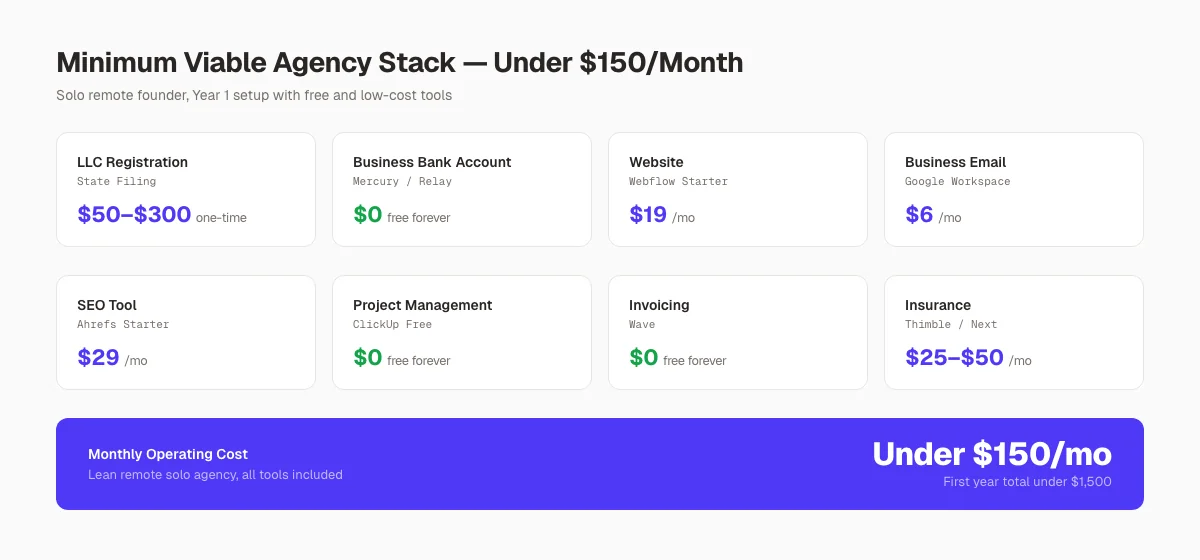 Minimum Viable Agency Stack — Under $150/Month

Solo remote founder, Year 1 setup with free and low-cost tools

LLC Registration
State Filing
$50–$300 one-time

Business Bank Account
Mercury / Relay
$0 free forever

Website
Webflow Starter
$19 /mo

Business Email
Google Workspace
$6 /mo

SEO Tool
Ahrefs Starter
$29 /mo

Project Management
ClickUp Free
$0 free forever

Invoicing
Wave
$0 free forever

Insurance
Thimble / Next
$25–$50 /mo

Monthly Operating Cost
Lean remote solo agency, all tools included

Under $150/mo
First year total under $1,500