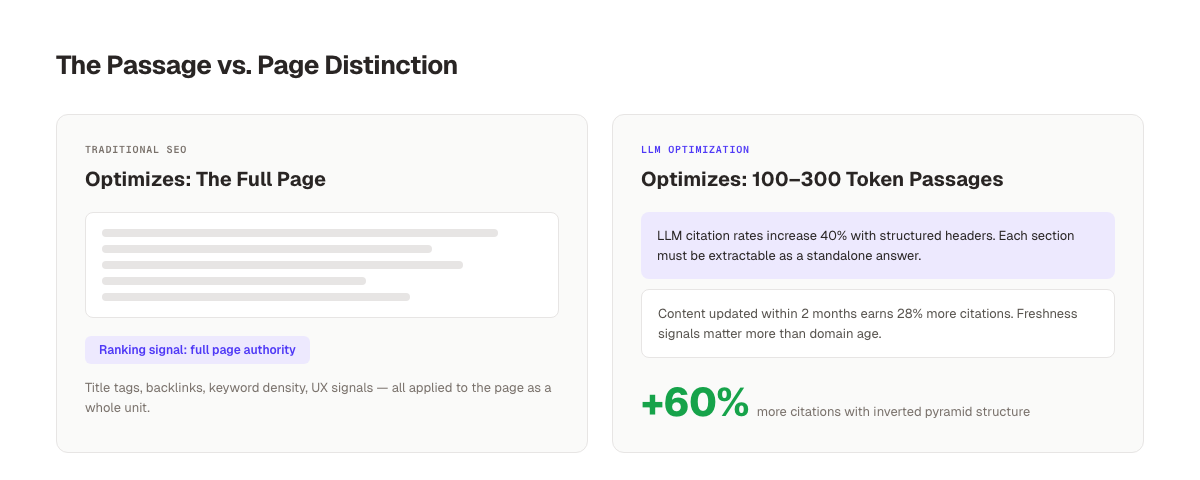 The Passage vs. Page Distinction

TRADITIONAL SEO

Optimizes: The Full Page

Ranking signal: full page authority

Title tags, backlinks, keyword density, UX signals — all applied to the page as a whole unit.

LLM OPTIMIZATION

Optimizes: 100–300 Token Passages

LLM citation rates increase 40% with structured headers. Each section must be extractable as a standalone answer.

Content updated within 2 months earns 28% more citations. Freshness signals matter more than domain age.

+60% more citations with inverted pyramid structure