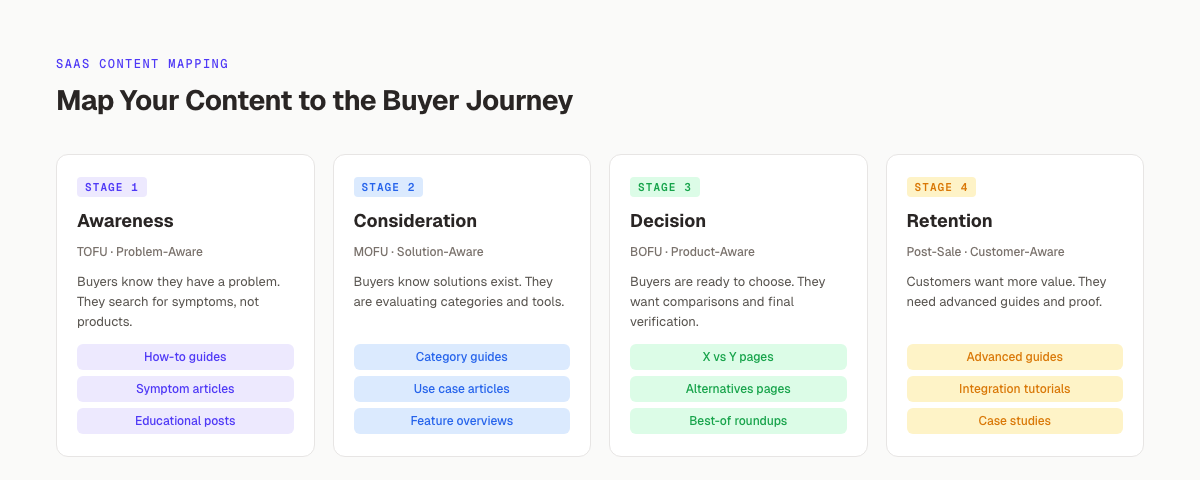 SAAS CONTENT MAPPING

Map Your Content to the Buyer Journey

STAGE 1

Awareness

TOFU · Problem-Aware

Buyers know they have a problem. They search for symptoms, not products.

How-to guides

Symptom articles

Educational posts

STAGE 2

Consideration

MOFU · Solution-Aware

Buyers know solutions exist. They are evaluating categories and tools.

Category guides

Use case articles

Feature overviews

STAGE 3

Decision

BOFU · Product-Aware

Buyers are ready to choose. They want comparisons and final verification.

X vs Y pages

Alternatives pages

Best-of roundups

STAGE 4

Retention

Post-Sale · Customer-Aware

Customers want more value. They need advanced guides and proof.

Advanced guides

Integration tutorials

Case studies