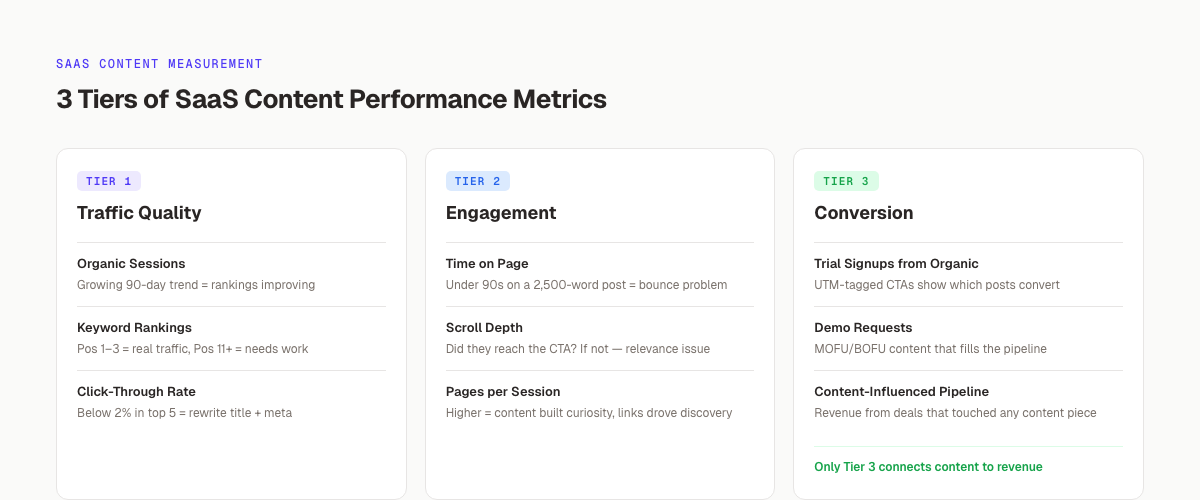 SAAS CONTENT MEASUREMENT

3 Tiers of SaaS Content Performance Metrics

TIER 1

Traffic Quality

Organic Sessions
Growing 90-day trend = rankings improving

Keyword Rankings
Pos 1–3 = real traffic, Pos 11+ = needs work

Click-Through Rate
Below 2% in top 5 = rewrite title + meta

TIER 2

Engagement

Time on Page
Under 90s on a 2,500-word post = bounce problem

Scroll Depth
Did they reach the CTA? If not — relevance issue

Pages per Session
Higher = content built curiosity, links drove discovery

TIER 3

Conversion

Trial Signups from Organic
UTM-tagged CTAs show which posts convert

Demo Requests
MOFU/BOFU content that fills the pipeline

Content-Influenced Pipeline
Revenue from deals that touched any content piece

Only Tier 3 connects content to revenue