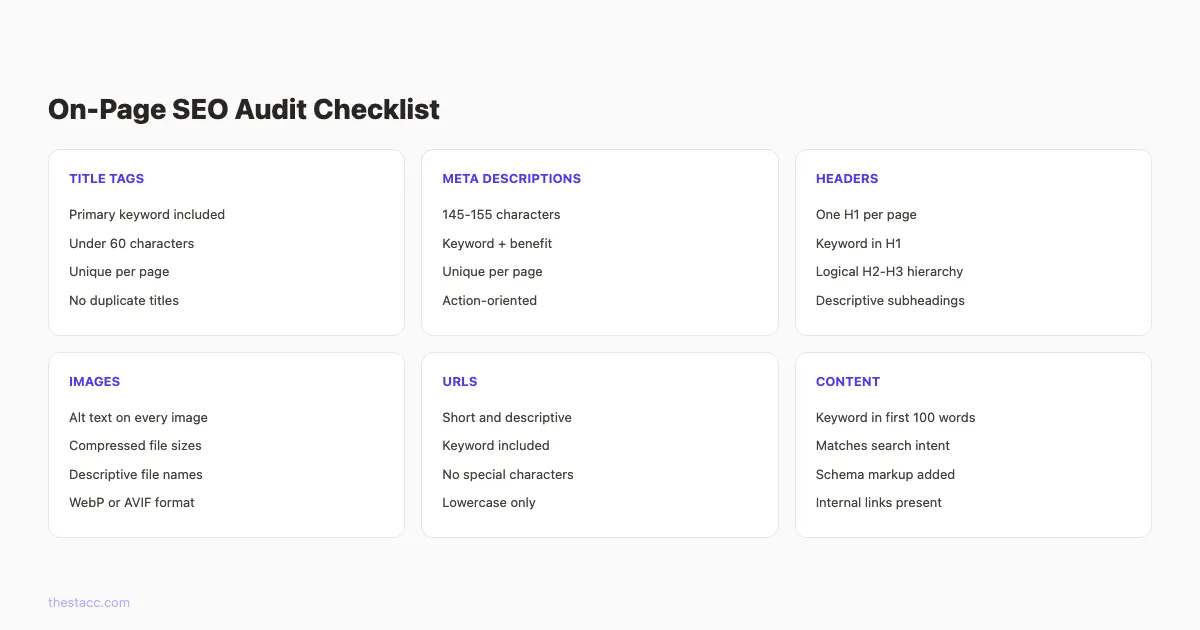 On-Page SEO Audit Checklist

TITLE TAGS

Primary keyword included

Under 60 characters

Unique per page

No duplicate titles

META DESCRIPTIONS

145-155 characters

Keyword + benefit

Unique per page

Action-oriented

HEADERS

One H1 per page

Keyword in H1

Logical H2-H3 hierarchy

Descriptive subheadings

IMAGES

Alt text on every image

Compressed file sizes

Descriptive file names

WebP or AVIF format

URLS

Short and descriptive

Keyword included

No special characters

Lowercase only

CONTENT

Keyword in first 100 words

Matches search intent

Schema markup added

Internal links present

thestacc.com