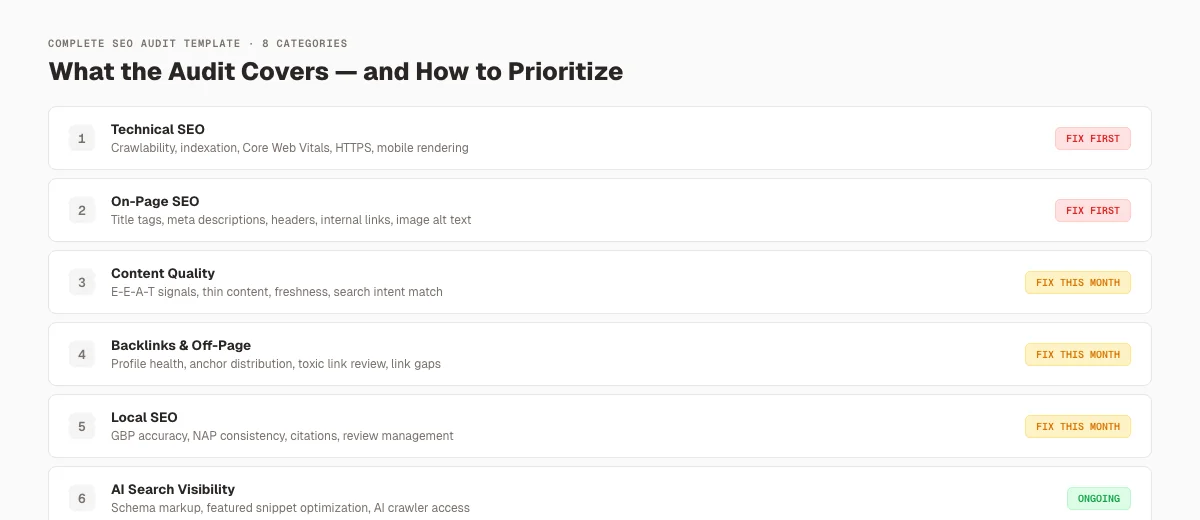 COMPLETE SEO AUDIT TEMPLATE · 8 CATEGORIES

What the Audit Covers — and How to Prioritize

1
Technical SEO
Crawlability, indexation, Core Web Vitals, HTTPS, mobile rendering
FIX FIRST

2
On-Page SEO
Title tags, meta descriptions, headers, internal links, image alt text
FIX FIRST

3
Content Quality
E-E-A-T signals, thin content, freshness, search intent match
FIX THIS MONTH

4
Backlinks & Off-Page
Profile health, anchor distribution, toxic link review, link gaps
FIX THIS MONTH

5
Local SEO
GBP accuracy, NAP consistency, citations, review management
FIX THIS MONTH

6
AI Search Visibility
Schema markup, featured snippet optimization, AI crawler access
ONGOING