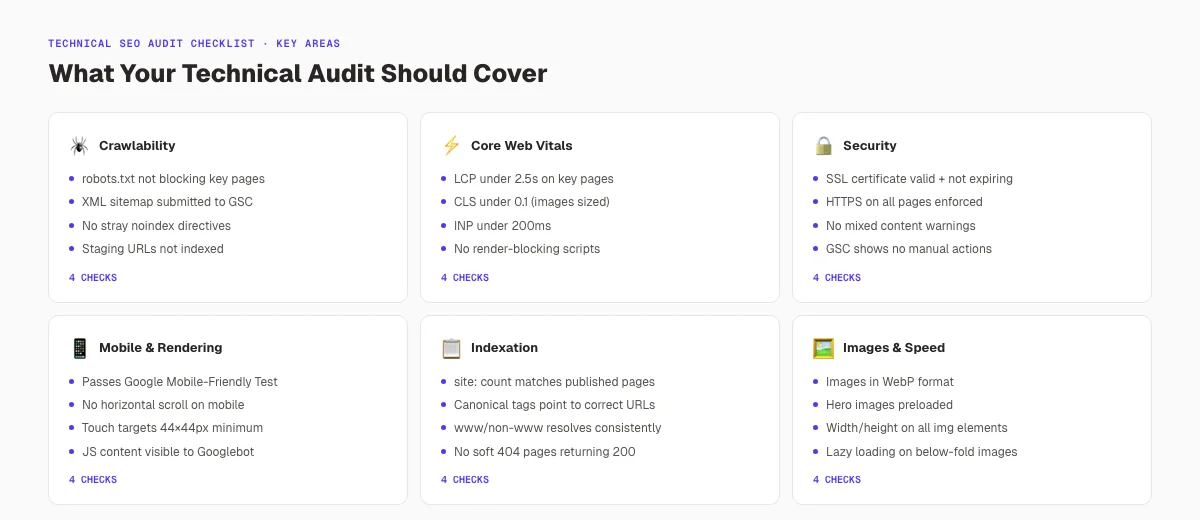 TECHNICAL SEO AUDIT CHECKLIST · KEY AREAS

What Your Technical Audit Should Cover

Crawlability

• robots.txt not blocking key pages
• XML sitemap submitted to GSC
• No stray noindex directives
• Staging URLs not indexed

4 CHECKS

Core Web Vitals

• LCP under 2.5s on key pages
• CLS under 0.1 (images sized)
• INP under 200ms
• No render-blocking scripts

4 CHECKS

Security

• SSL certificate valid + not expiring
• HTTPS on all pages enforced
• No mixed content warnings
• GSC shows no manual actions

4 CHECKS

Mobile & Rendering

• Passes Google Mobile-Friendly Test
• No horizontal scroll on mobile
• Touch targets 44×44px minimum
• JS content visible to Googlebot

4 CHECKS

Indexation

• site: count matches published pages
• Canonical tags point to correct URLs
• www/non-www resolves consistently
• No soft 404 pages returning 200

4 CHECKS

Images & Speed

• Images in WebP format
• Hero images preloaded
• Width/height on all img elements
• Lazy loading on below-fold images

4 CHECKS