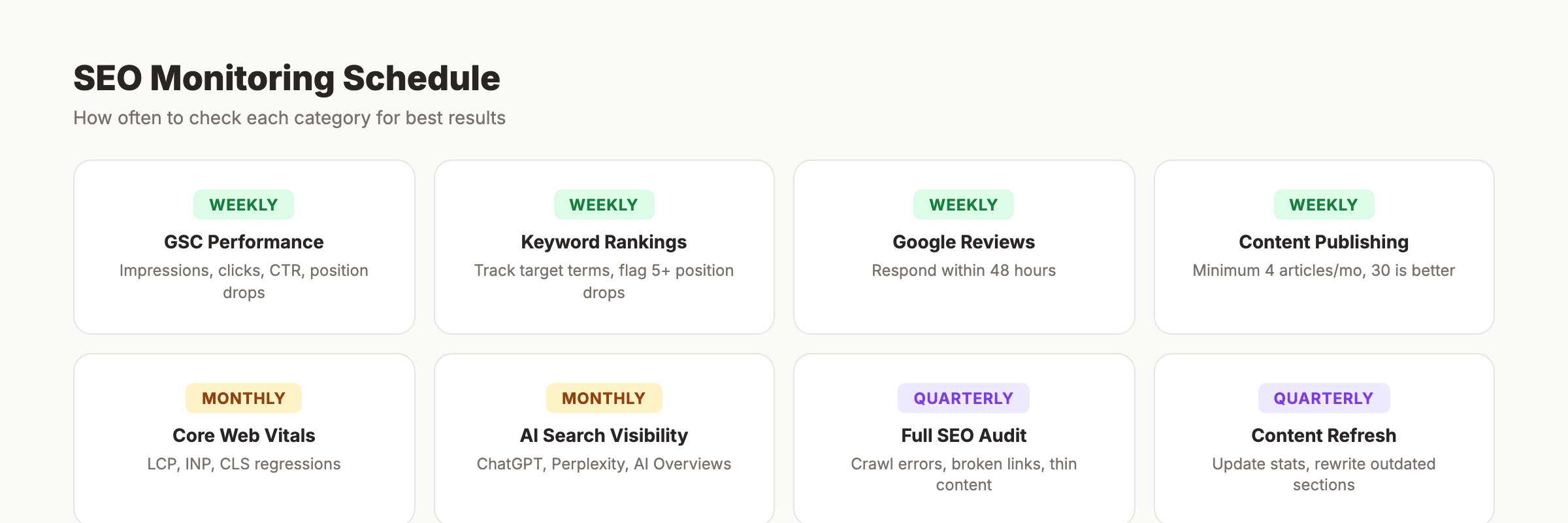 SEO Monitoring Schedule

How often to check each category for best results

WEEKLY

GSC Performance

Impressions, clicks, CTR, position drops

WEEKLY

Keyword Rankings

Track target terms, flag 5+ position drops

WEEKLY

Google Reviews

Respond within 48 hours

WEEKLY

Content Publishing

Minimum 4 articles/mo, 30 is better

MONTHLY

Core Web Vitals

LCP, INP, CLS regressions

MONTHLY

AI Search Visibility

ChatGPT, Perplexity, AI Overviews

QUARTERLY

Full SEO Audit

Crawl errors, broken links, thin content

QUARTERLY

Content Refresh

Update stats, rewrite outdated sections