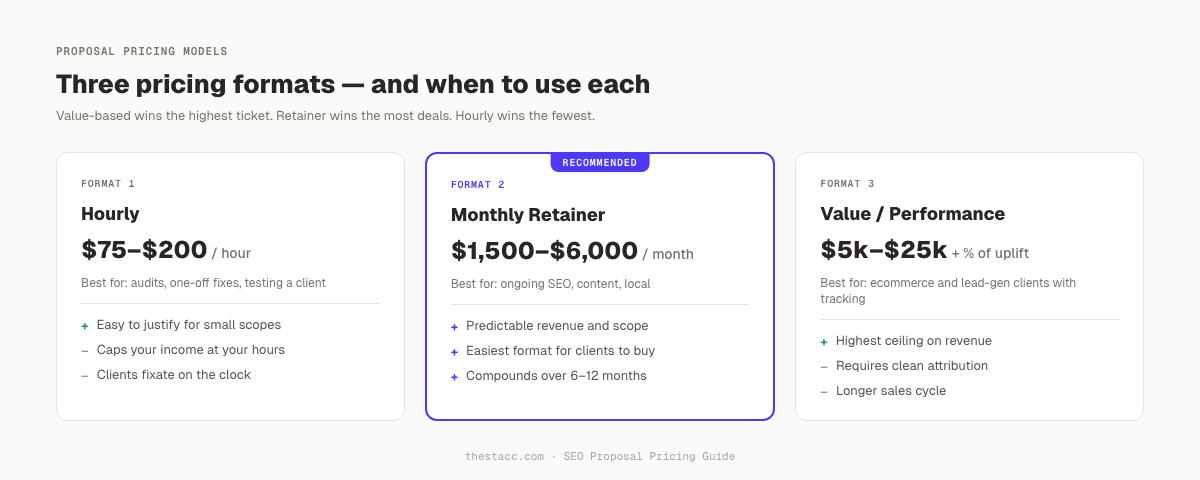 PROPOSAL PRICING MODELS

Three pricing formats — and when to use each

Value-based wins the highest ticket. Retainer wins the most deals. Hourly wins the fewest.

FORMAT 1

Hourly

\$75–\$200 / hour

Best for: audits, one-off fixes, testing a client

+ Easy to justify for small scopes
– Caps your income at your hours
– Clients fixate on the clock

RECOMMENDED

FORMAT 2

Monthly Retainer

\$1,500–\$6,000 / month

Best for: ongoing SEO, content, local

+ Predictable revenue and scope
+ Easiest format for clients to buy
+ Compounds over 6–12 months

FORMAT 3

Value / Performance

\$5k–\$25k + % of uplift

Best for: ecommerce and lead-gen clients with tracking

+ Highest ceiling on revenue
– Requires clean attribution
– Longer sales cycle

thestacc.com · SEO Proposal Pricing Guide