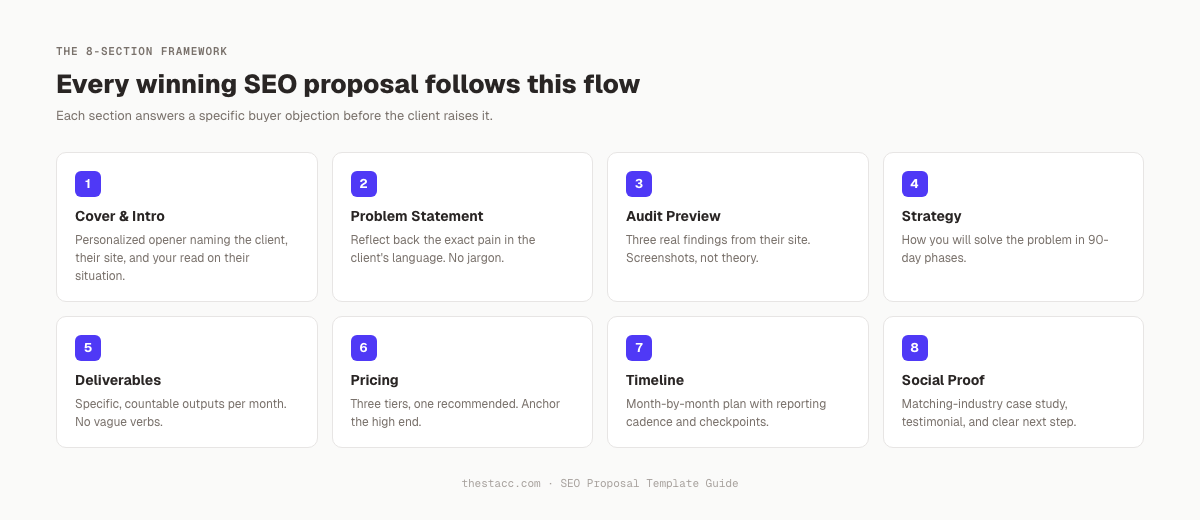 THE 8-SECTION FRAMEWORK

Every winning SEO proposal follows this flow

Each section answers a specific buyer objection before the client raises it.

1
Cover & Intro
Personalized opener naming the client, their site, and your read on their situation.

2
Problem Statement
Reflect back the exact pain in the client's language. No jargon.

3
Audit Preview
Three real findings from their site. Screenshots, not theory.

4
Strategy
How you will solve the problem in 90-day phases.

5
Deliverables
Specific, countable outputs per month. No vague verbs.

6
Pricing
Three tiers, one recommended. Anchor the high end.

7
Timeline
Month-by-month plan with reporting cadence and checkpoints.

8
Social Proof
Matching-industry case study, testimonial, and clear next step.

thestacc.com · SEO Proposal Template Guide