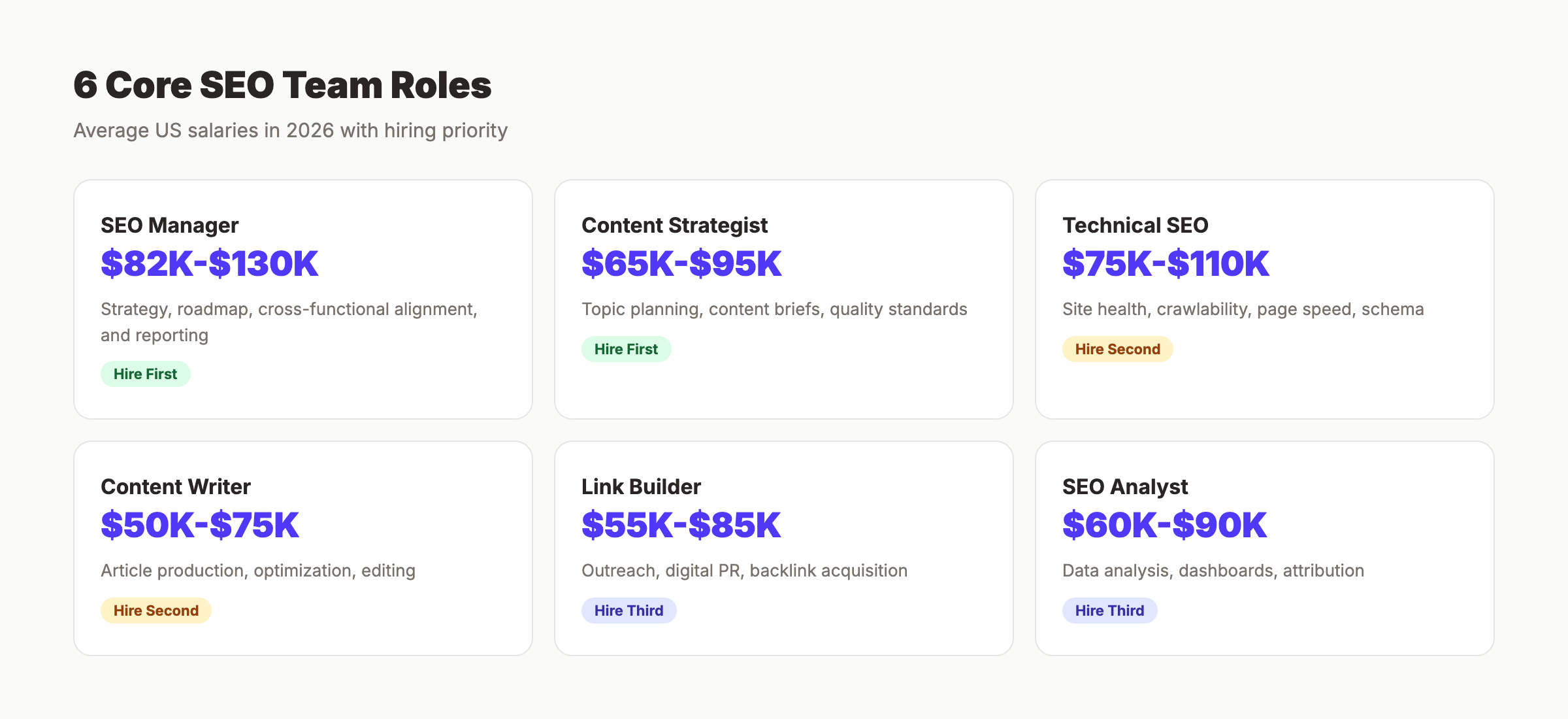 6 Core SEO Team Roles

Average US salaries in 2026 with hiring priority

SEO Manager

\$82K-\$130K

Strategy, roadmap, cross-functional alignment, and reporting

Hire First

Content Strategist

\$65K-\$95K

Topic planning, content briefs, quality standards

Hire First

Technical SEO

\$75K-\$110K

Site health, crawlability, page speed, schema

Hire Second

Content Writer

\$50K-\$75K

Article production, optimization, editing

Hire Second

Link Builder

\$55K-\$85K

Outreach, digital PR, backlink acquisition

Hire Third

SEO Analyst

\$60K-\$90K

Data analysis, dashboards, attribution

Hire Third