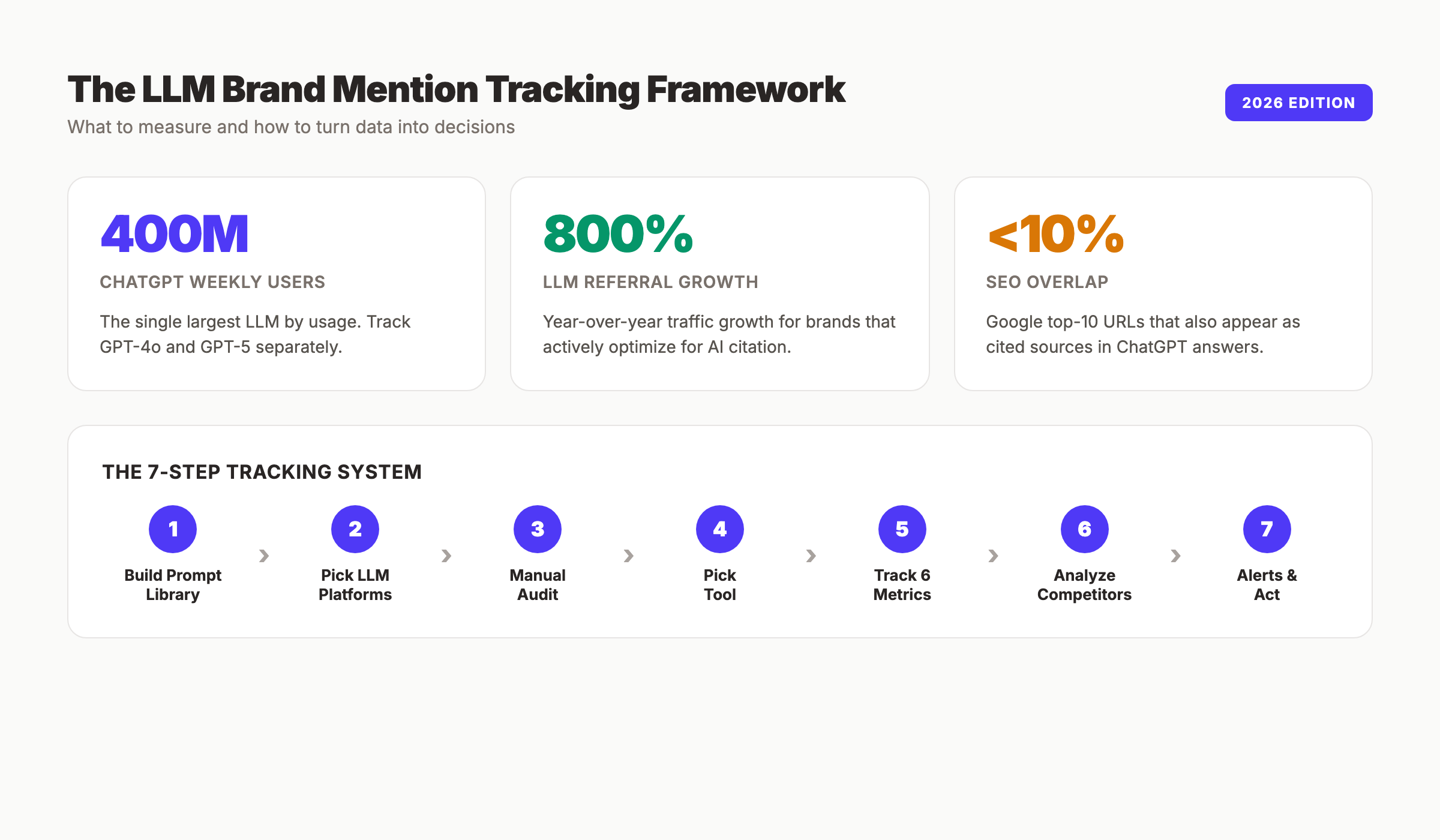 The LLM Brand Mention Tracking Framework

What to measure and how to turn data into decisions

2026 EDITION

400M

CHATGPT WEEKLY USERS

The single largest LLM by usage. Track GPT-4o and GPT-5 separately.

800%

LLM REFERRAL GROWTH

Year-over-year traffic growth for brands that actively optimize for AI citation.

<10%

SEO OVERLAP

Google top-10 URLs that also appear as cited sources in ChatGPT answers.

THE 7-STEP TRACKING SYSTEM

1 Build Prompt Library › 2 Pick LLM Platforms › 3 Manual Audit › 4 Pick Tool › 5 Track 6 Metrics › 6 Analyze Competitors › 7 Alerts & Act