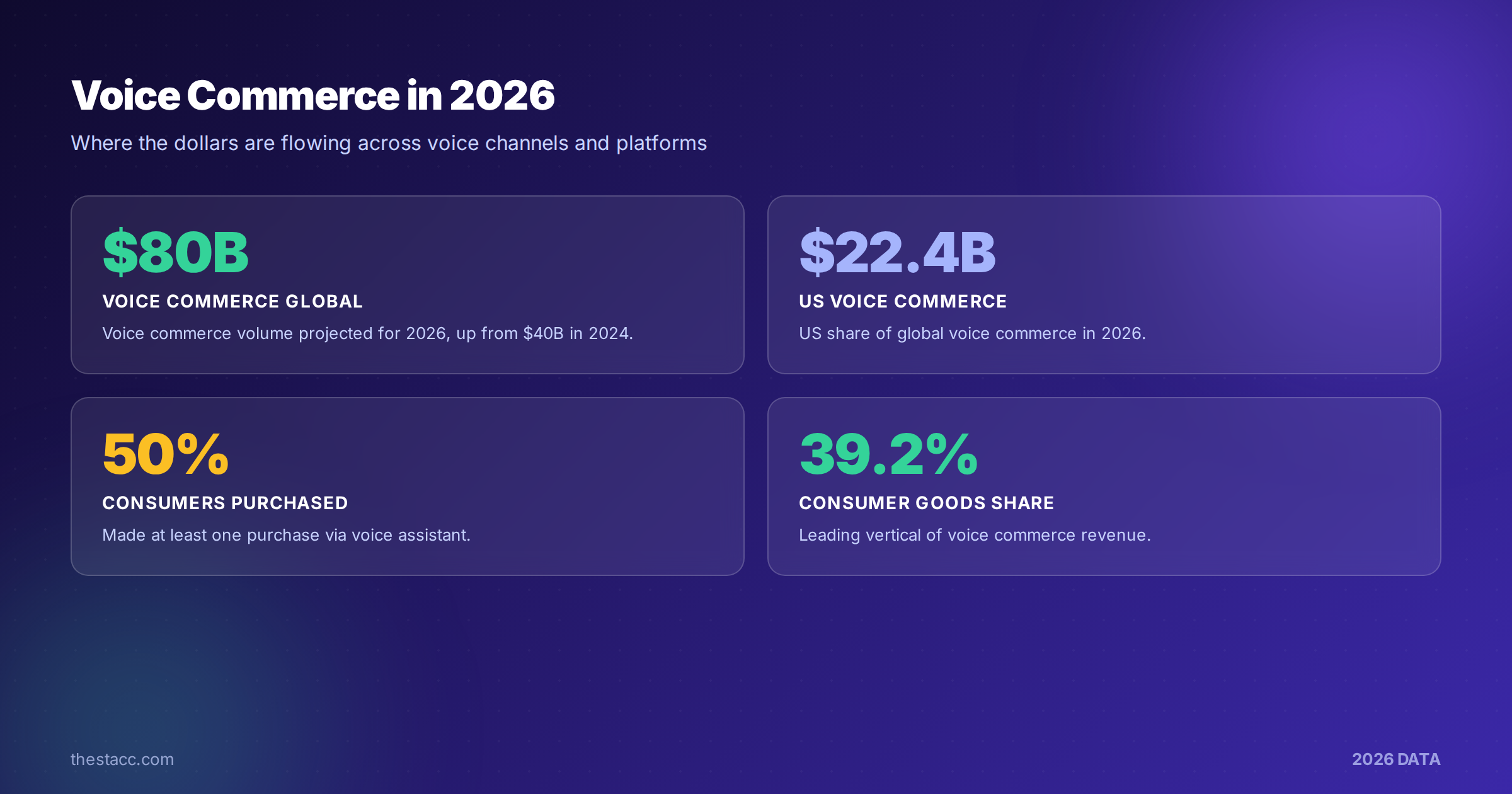 Voice Commerce in 2026

Where the dollars are flowing across voice channels and platforms

\$80B

VOICE COMMERCE GLOBAL

Voice commerce volume projected for 2026, up from \$40B in 2024.

\$22.4B

US VOICE COMMERCE

US share of global voice commerce in 2026.

50%

CONSUMERS PURCHASED

Made at least one purchase via voice assistant.

39.2%

CONSUMER GOODS SHARE

Leading vertical of voice commerce revenue.

thestacc.com

2026 DATA